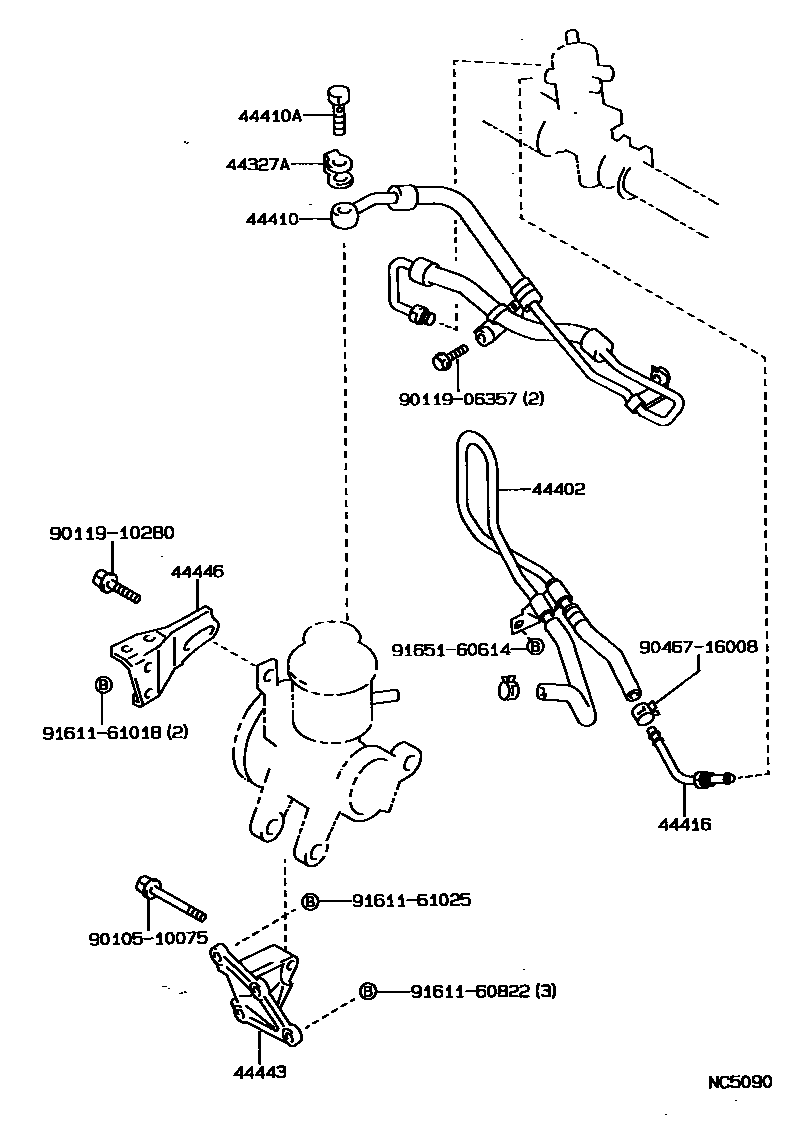 44410A
44327A
44410
90119-06357 (2)
44402
90119-10280
44446
91651-60614 B
90467-16008
B
91611-61018 (2)
44416
B 91611-61025
90105-10075
B 91611-60822 (3)
44443
NC5090