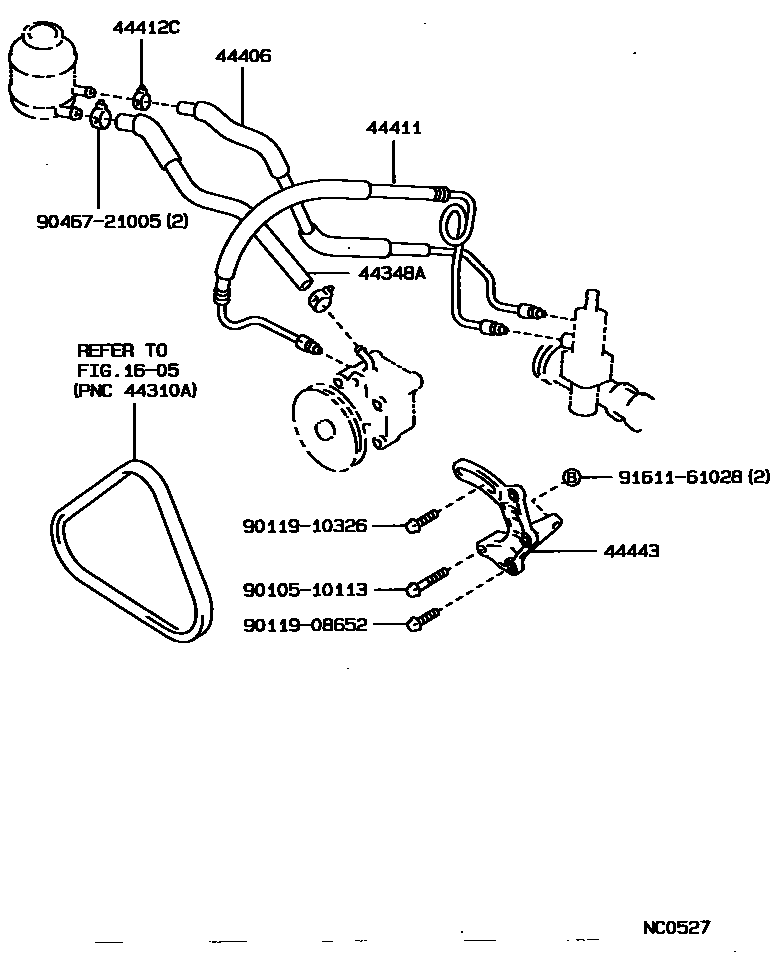 44412C

44406

44411

90467-21005 (2)

44348A

REFER TO
FIG.16-05
(PNC 44310A)

B 91611-61028 (2)

90119-10326

44443

90105-10113

90119-08652

NC0527