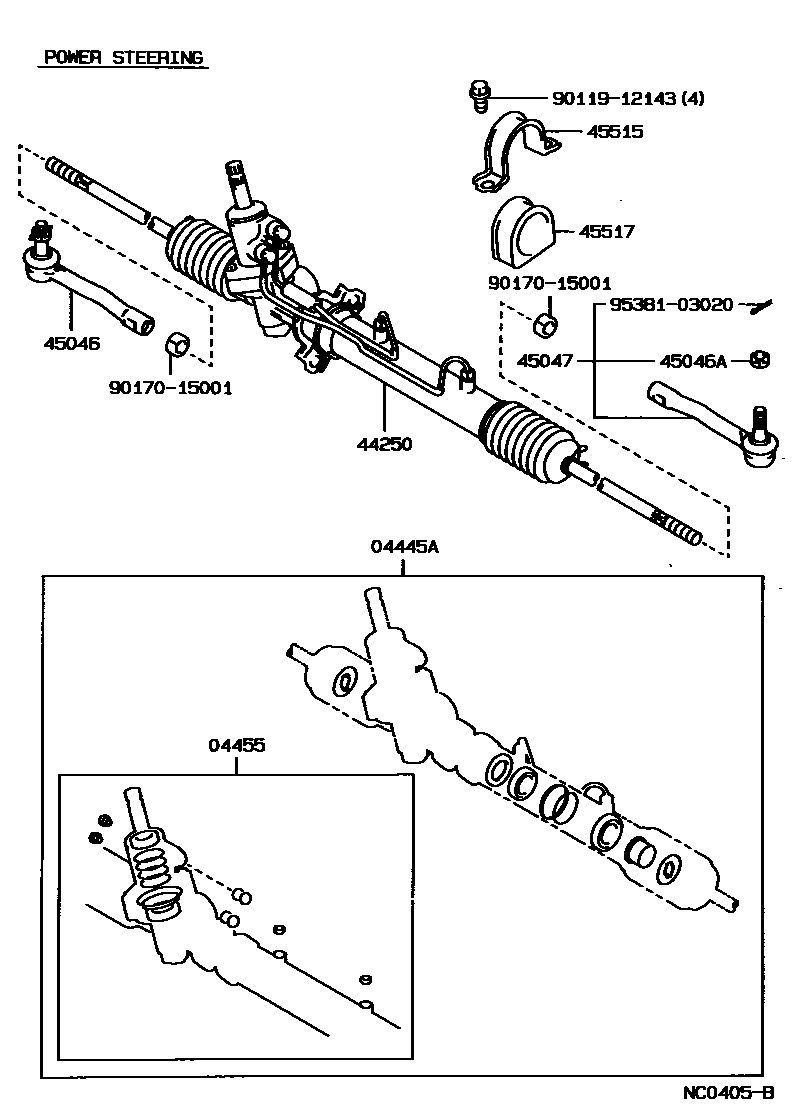 POWER STEERING

90119-12143 (4)
45515
45517
90170-15001
95381-03020
45047
45046A
45046
90170-15001
44250
04445A
04455
NC0405-B