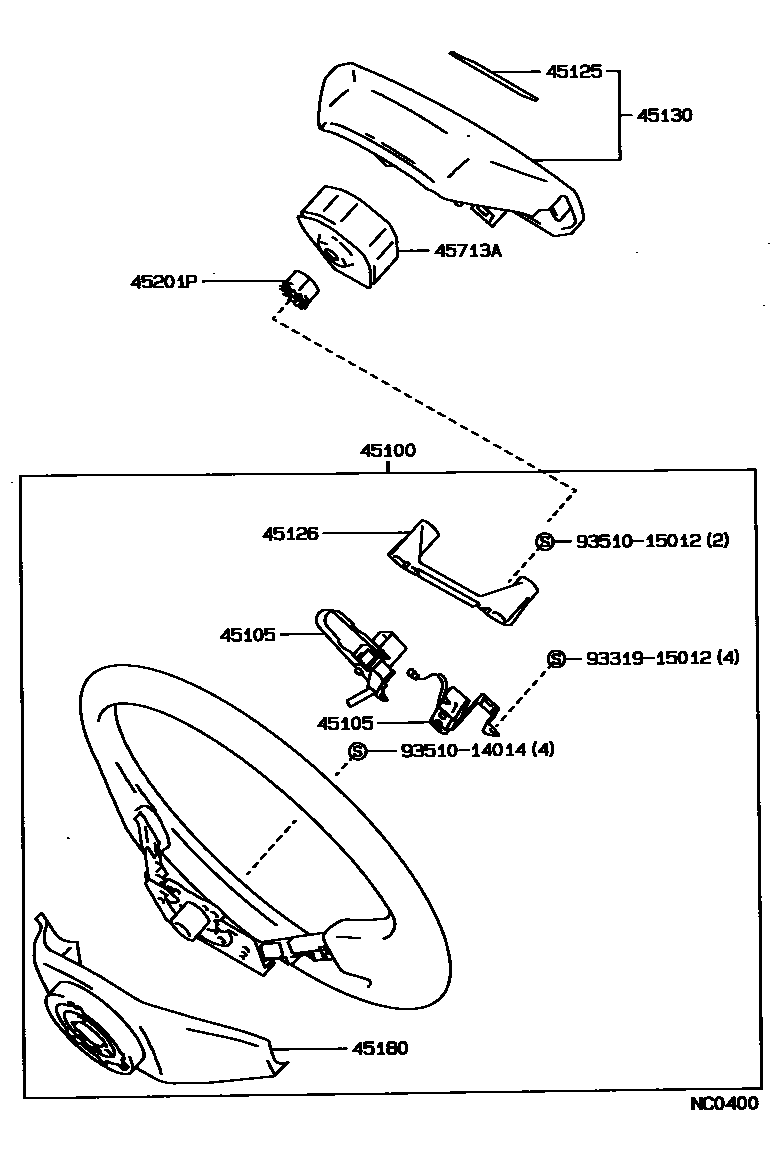 45125
45130
45713A
45201P
45100
45126
Ⓢ 93510-15012 (2)
45105
Ⓢ 93319-15012 (4)
45105
Ⓢ 93510-14014 (4)
45180
NC0400