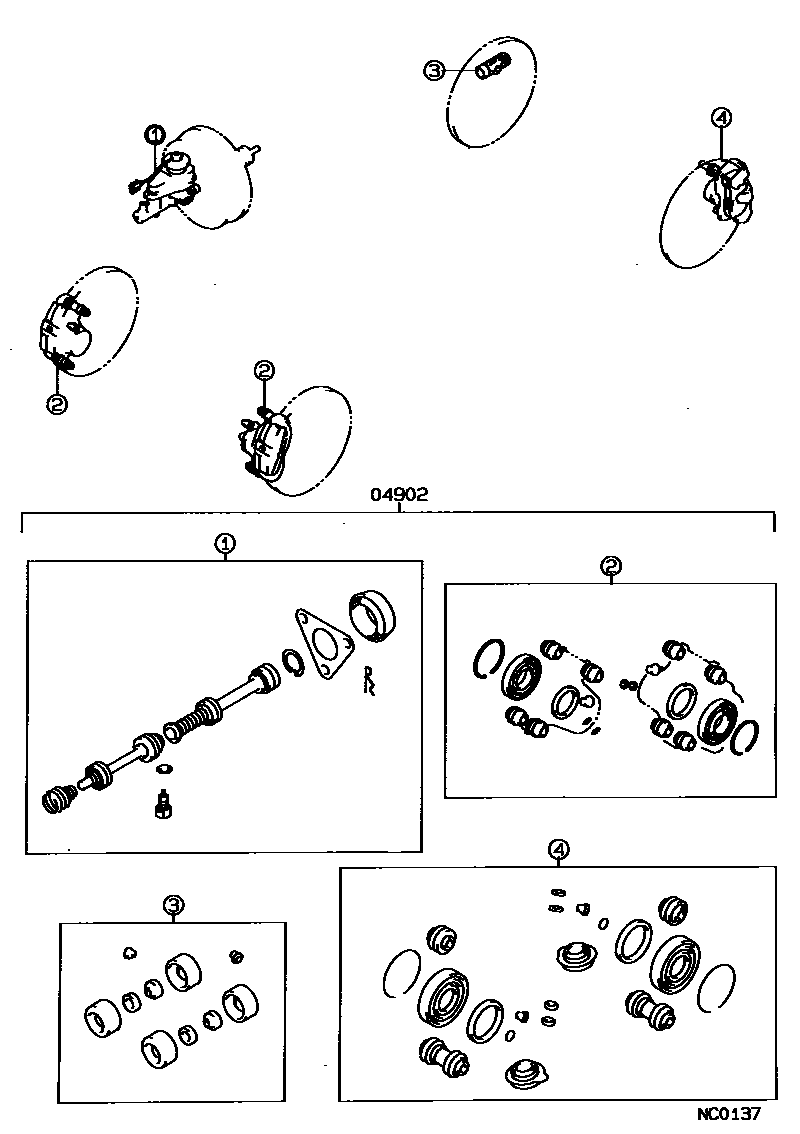 3

1

4

2

2

04902

1

2

3

4

NC0137