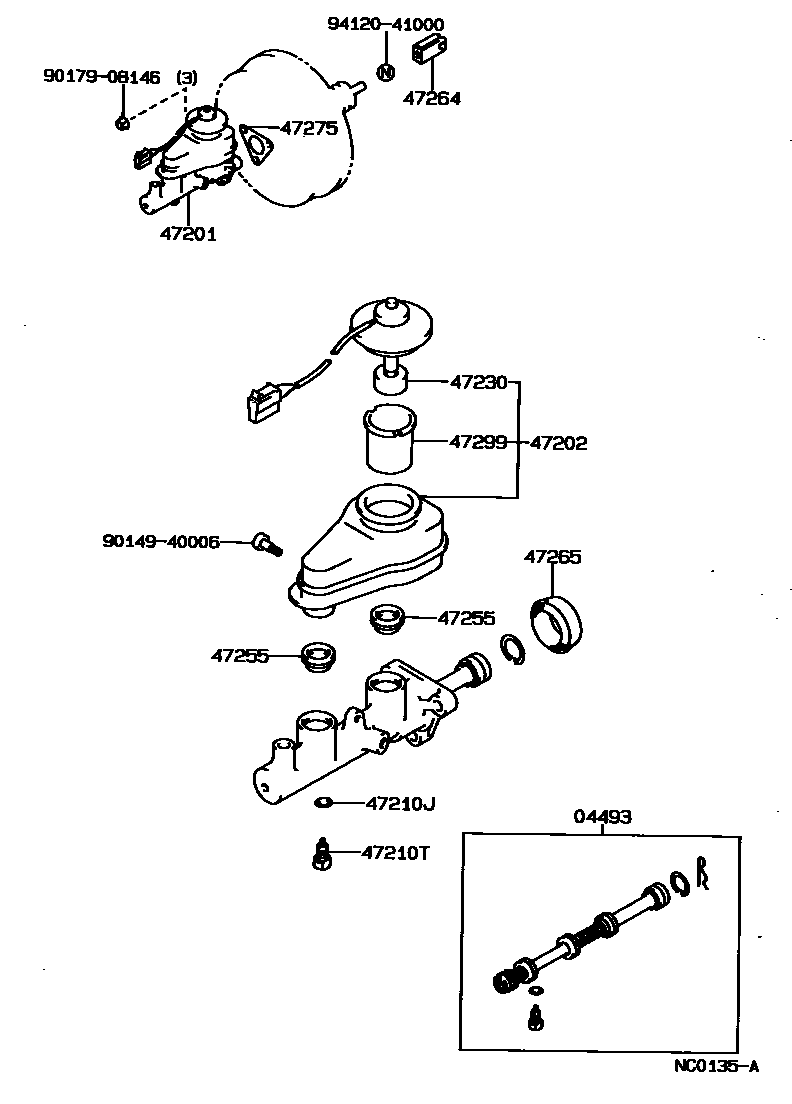 94120-41000

90179-08146 (3)

47264

47275

47201

47230

47299

47202

90149-40006

47265

47255

47255

47210J

47210T

04493

NC0135-A