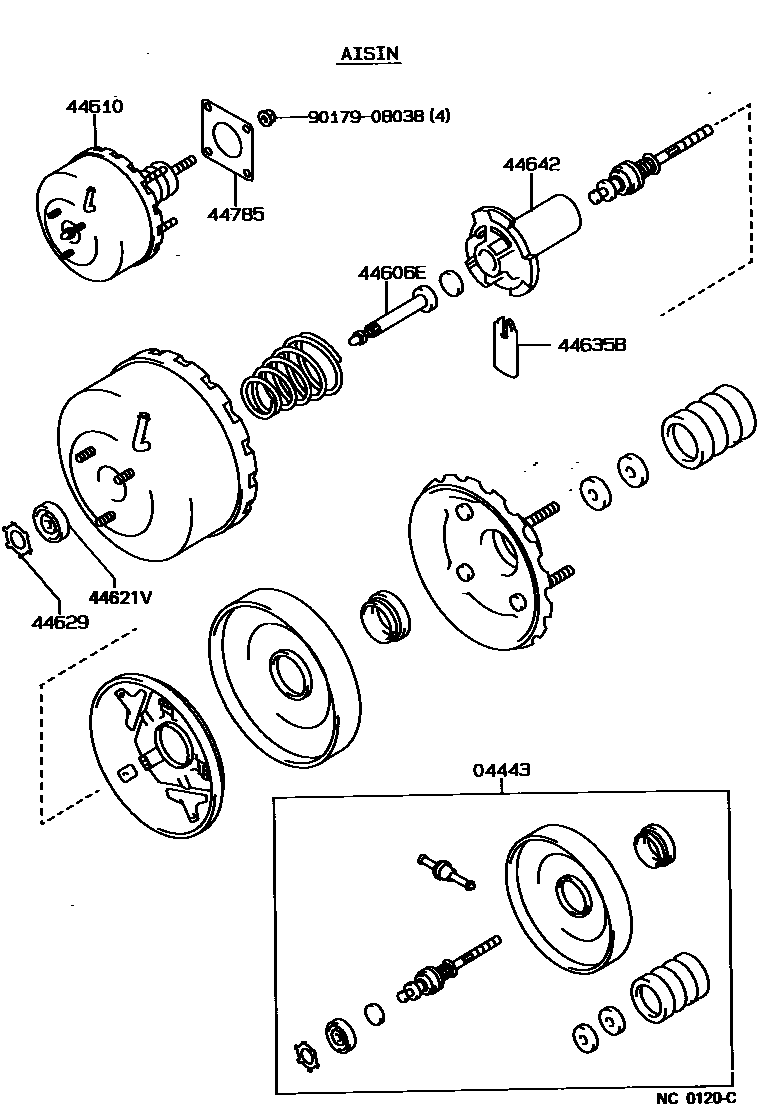 AISIN

44610

44785

90179-08038 (4)

44642

44606E

44635B

44621V

44629

04443

NC 0120-C