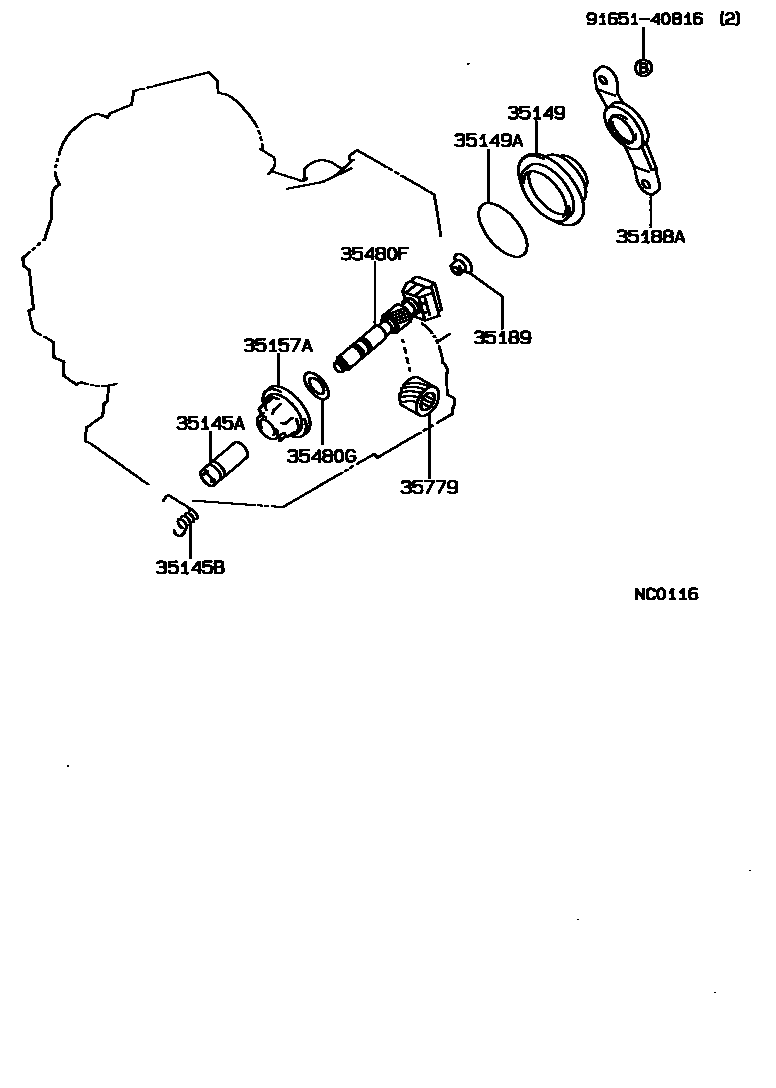 91651-40816 (2)

B

35149

35149A

35188A

35480F

35189

35157A

35145A

35480G

35779

35145B

NC0116