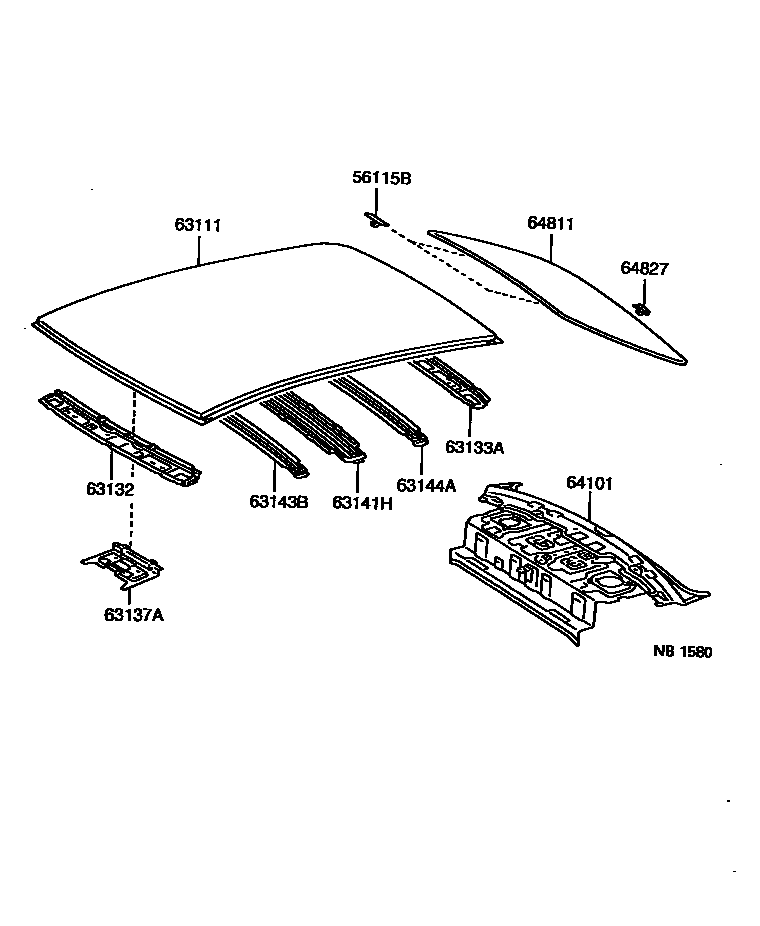 56115B
63111
64811
64827
63133A
63132
63143B
63141H
63144A
64101
63137A
NB 1580