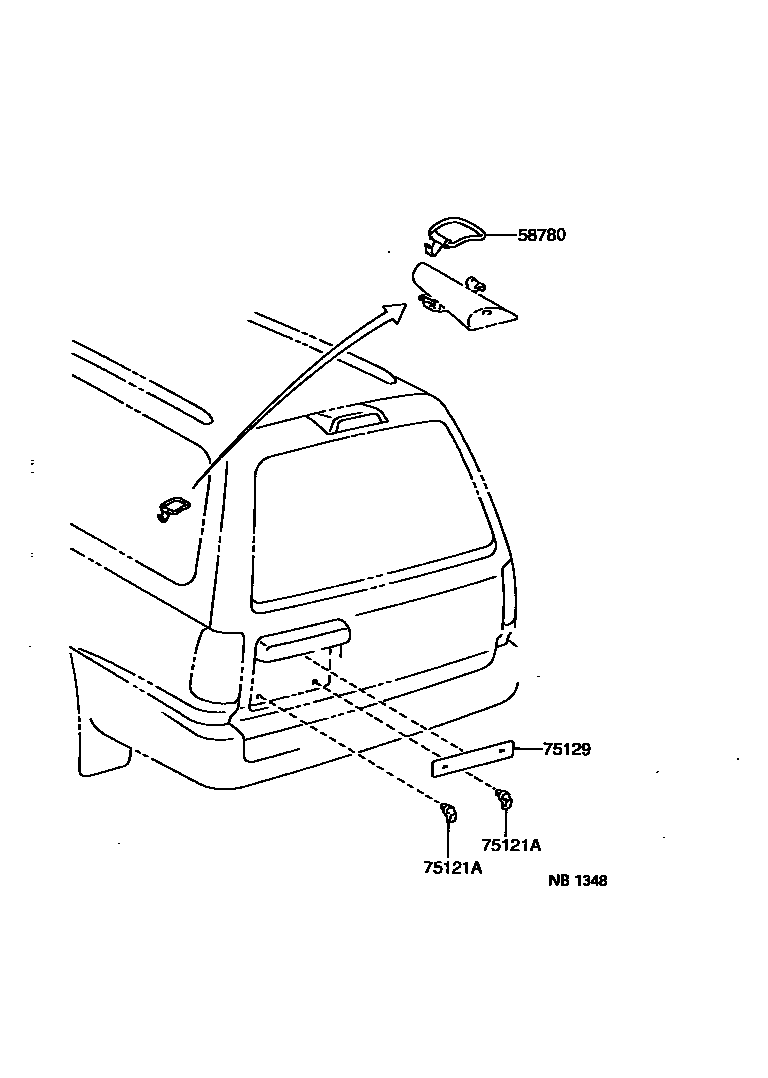 58780

75129

75121A

75121A

NB 1348