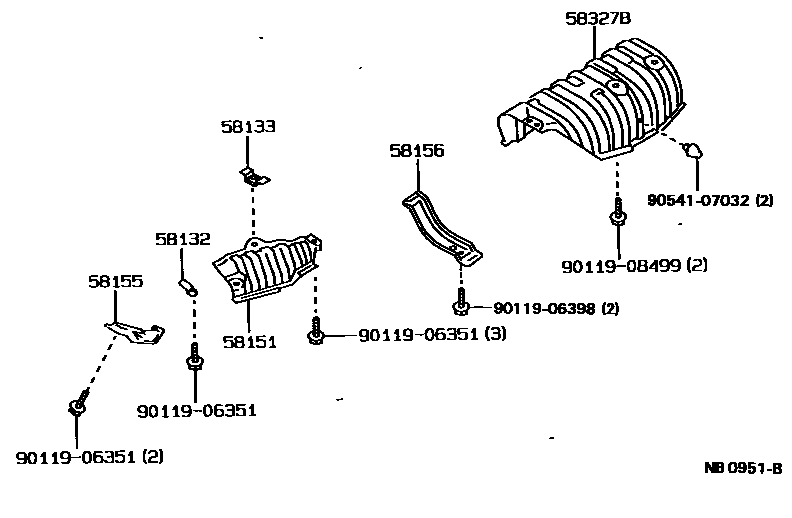 58327B

58133

58156

90541-07032 (2)

58132

90119-08499 (2)

58155

90119-06398 (2)

58151

90119-06351 (3)

90119-06351

90119-06351 (2)

NB 0951-B