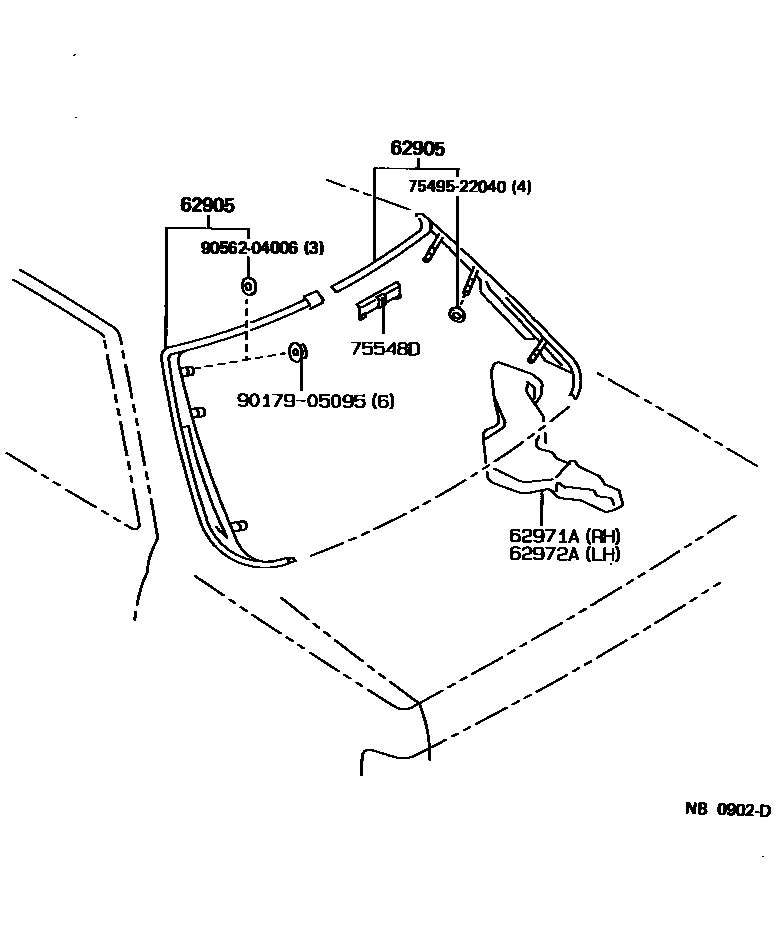 62905
75495-22040 (4)
62905
90562-04006 (3)
75548D
90179-05095 (6)
62971A (RH)
62972A (LH)
NB 0902-D