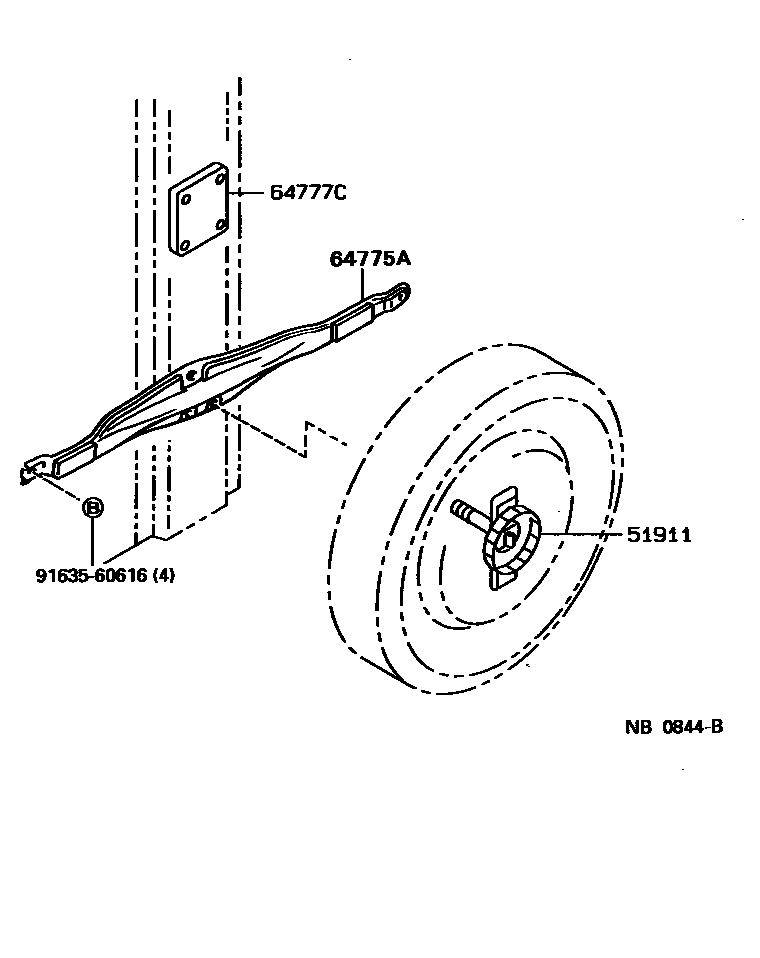 64777C

64775A

B

91635-60616 (4)

51911

NB 0844-B