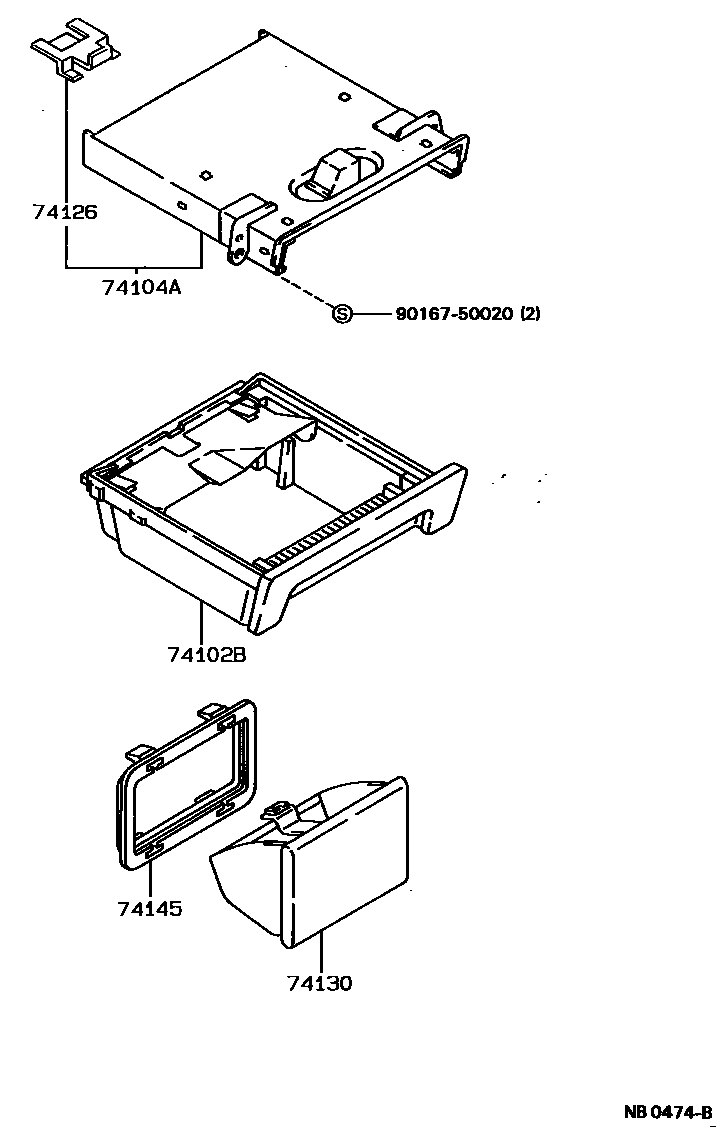 74126

74104A

S 90167-50020 (2)

74102B

74145

74130

NB 0474-B