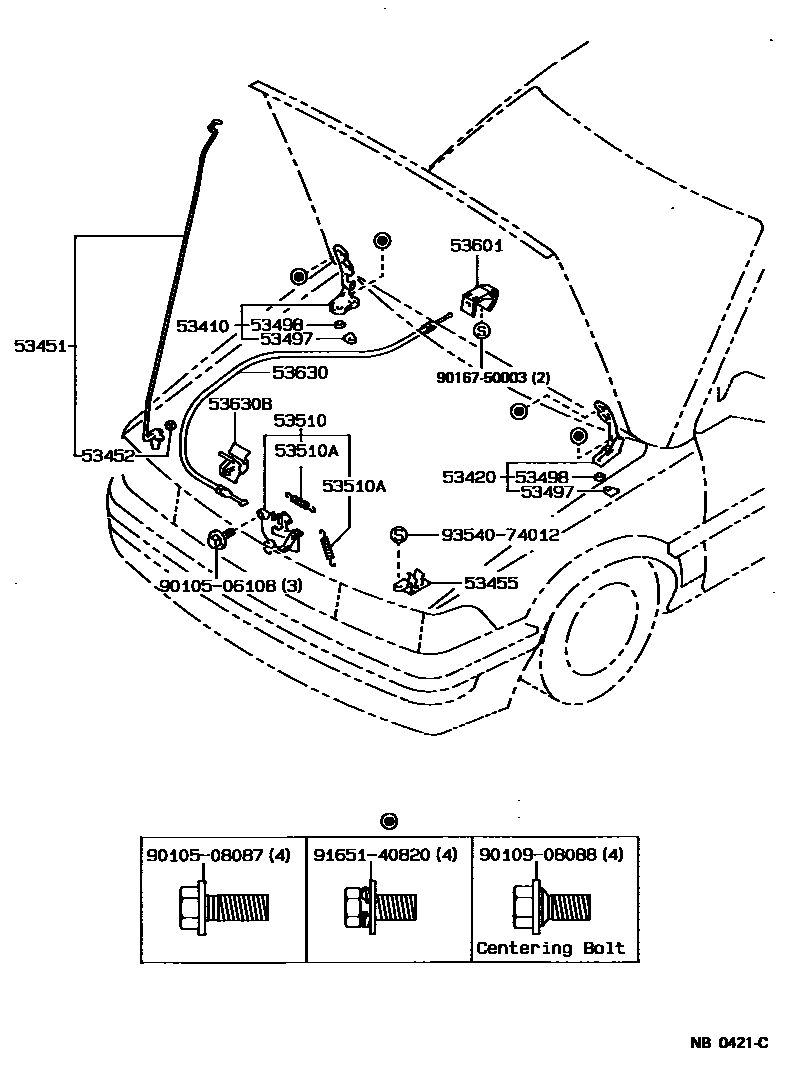 53601

53410
53498
53497

53451

53630

90167-50003 (2)

53630B
53510
53510A
53510A

53452

53420
53498
53497

93540-74012

53455

90105-06108 (3)

| 90105-08087 (4) | 91651-40820 (4) | 90109-08088 (4) |
|---|---|---|
| | | Centering Bolt |

NB 0421-C