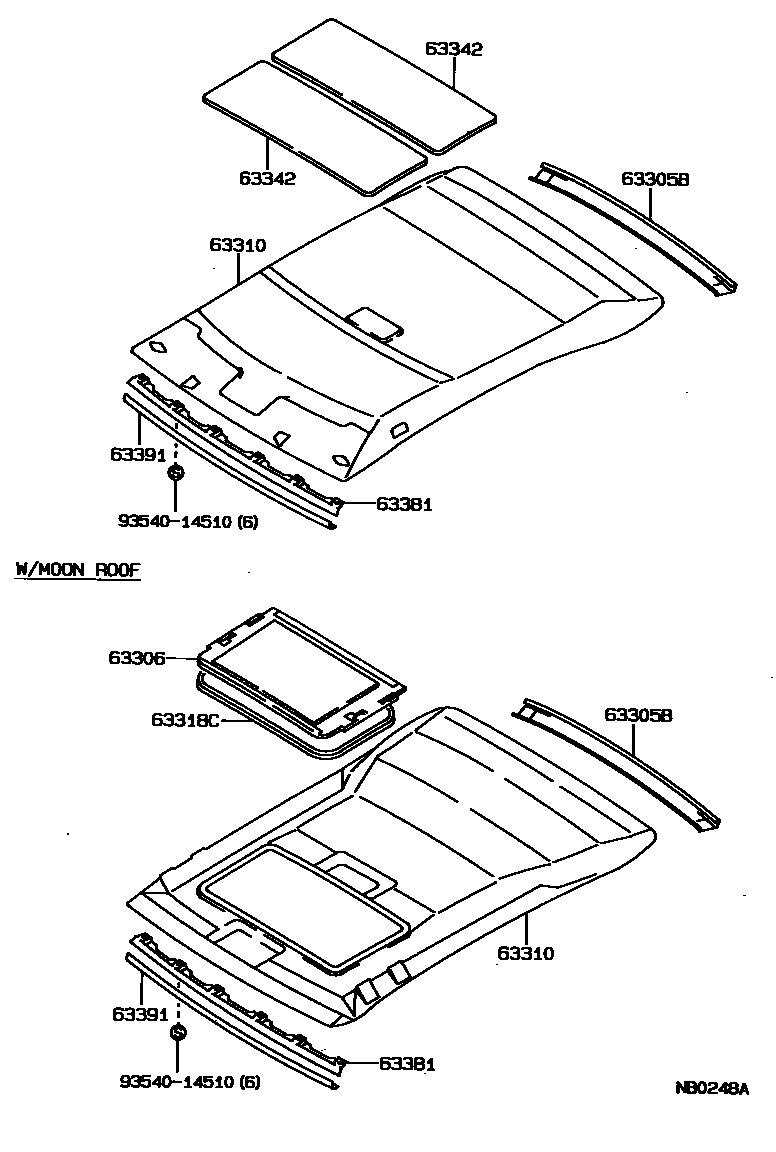 63342

63342

63305B

63310

63391

63381

93540-14510 (6)

W/MOON ROOF

63306

63318C

63305B

63310

63391

63381

93540-14510 (6)

NB0248A