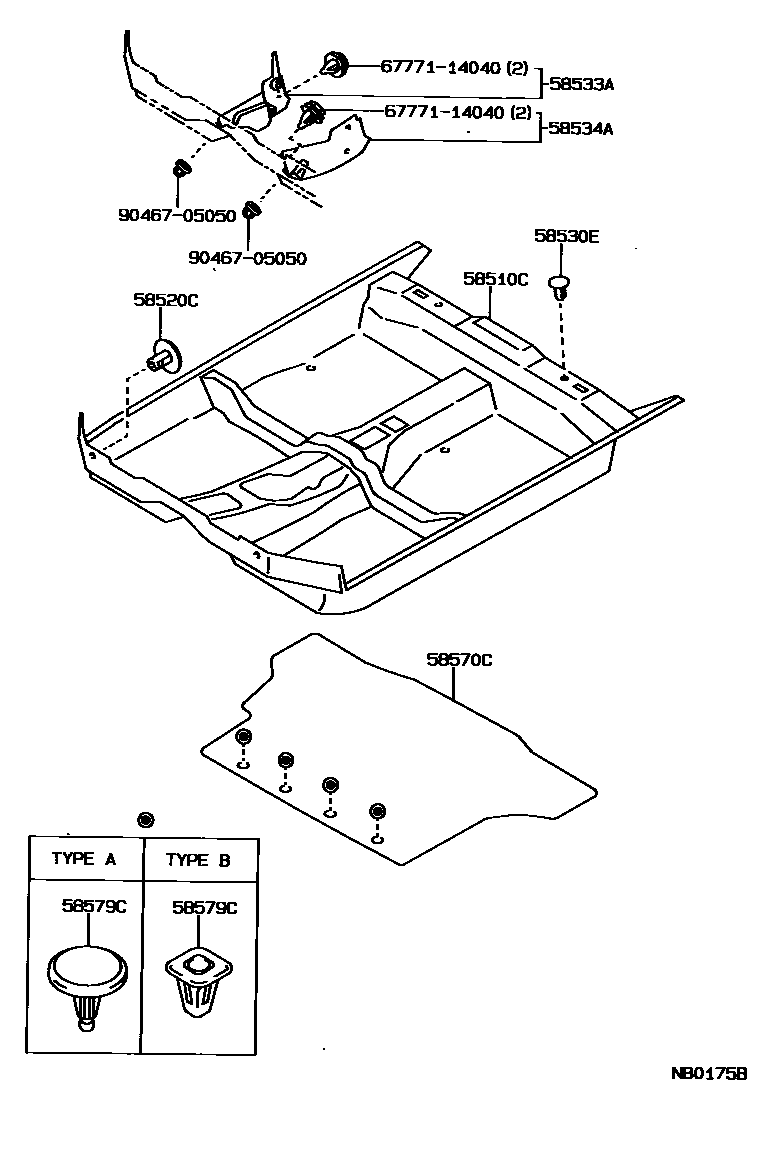 67771-14040 (2)
58533A
67771-14040 (2)
58534A
90467-05050
90467-05050
58530E
58510C
58520C
58570C

| TYPE A | TYPE B |
|---|---|
| 58579C | 58579C |

NB0175B