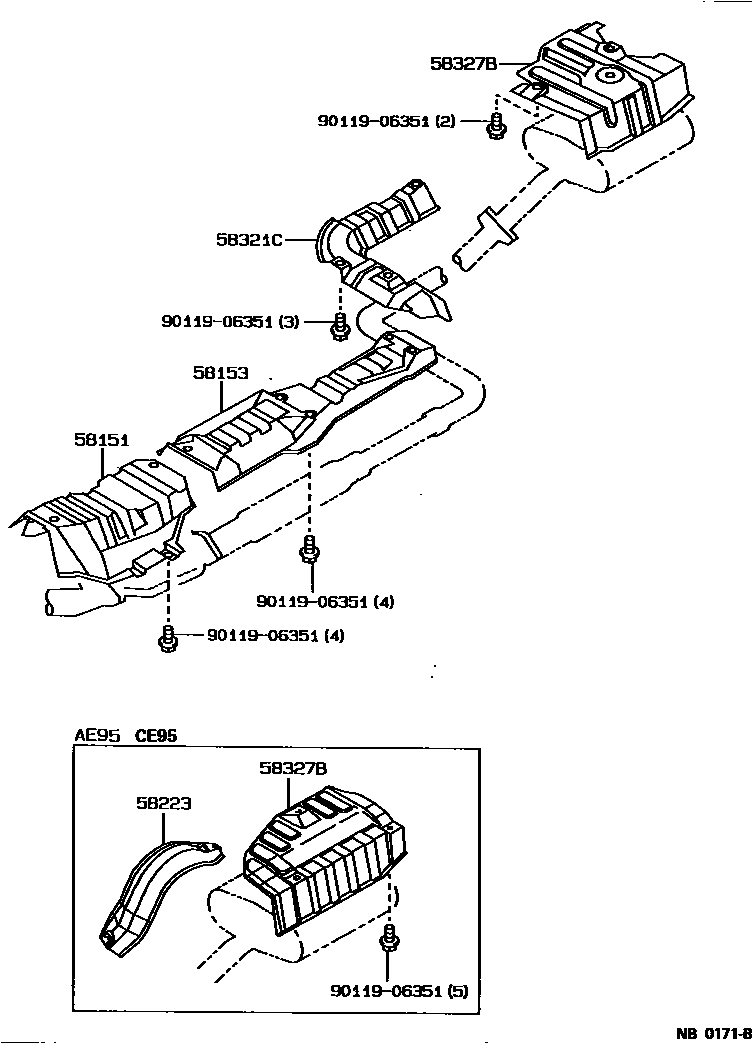 58327B
90119-06351 (2)
58321C
90119-06351 (3)
58153
58151
90119-06351 (4)
90119-06351 (4)
AE95 CE95
58327B
58223
90119-06351 (5)
NB 0171-8