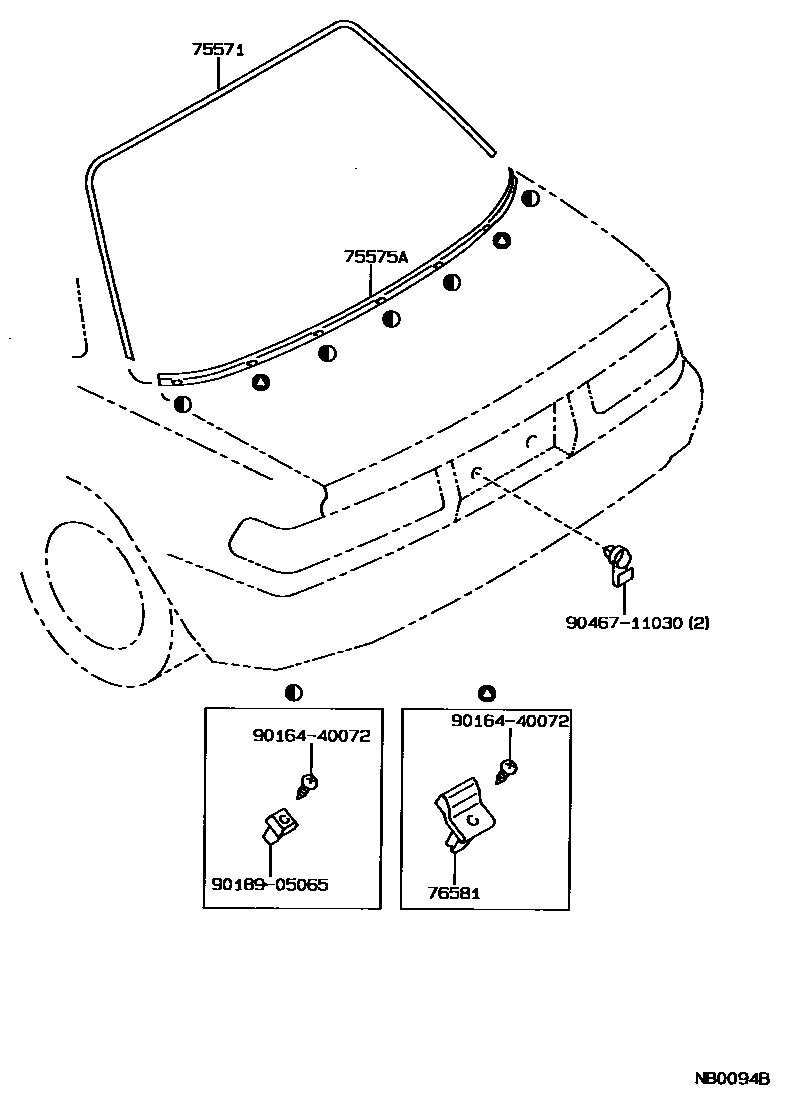 75571

75575A

90467-11030 (2)

90164-40072

90189-05065

90164-40072

76581

NB0094B