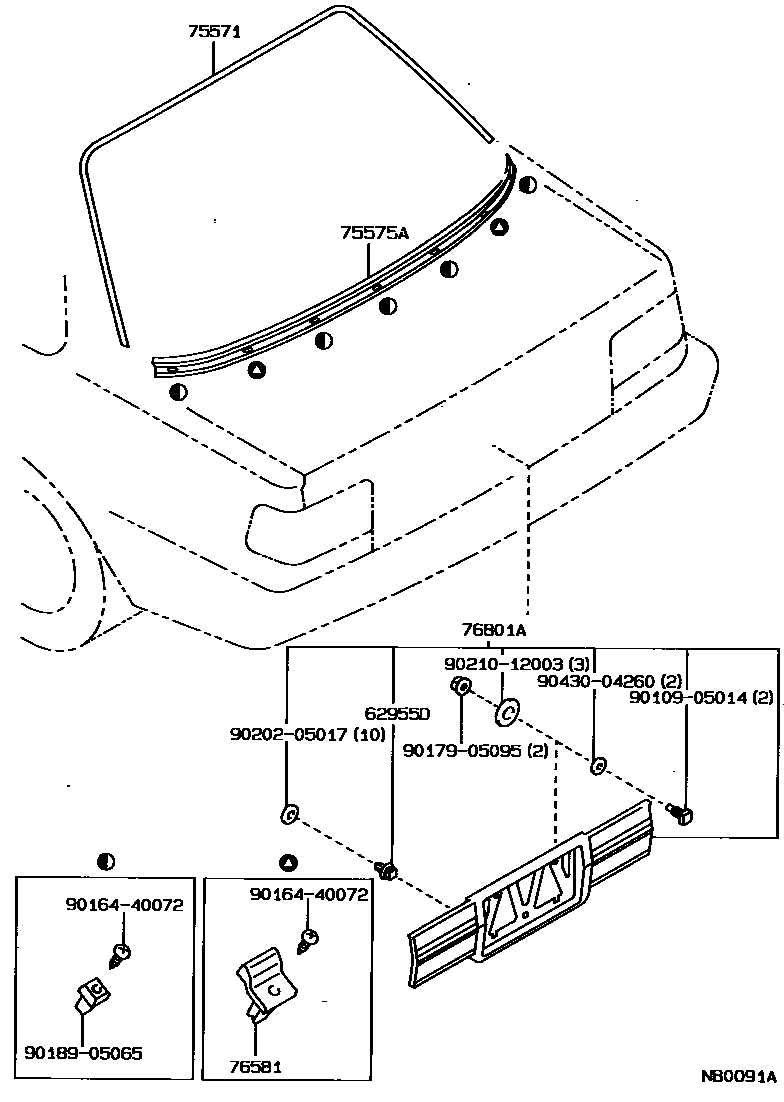 75571

75575A

76801A

90210-12003 (3)

90430-04260 (2)

90109-05014 (2)

62955D

90202-05017 (10)

90179-05095 (2)

90164-40072

90189-05065

90164-40072

76581

N80091A