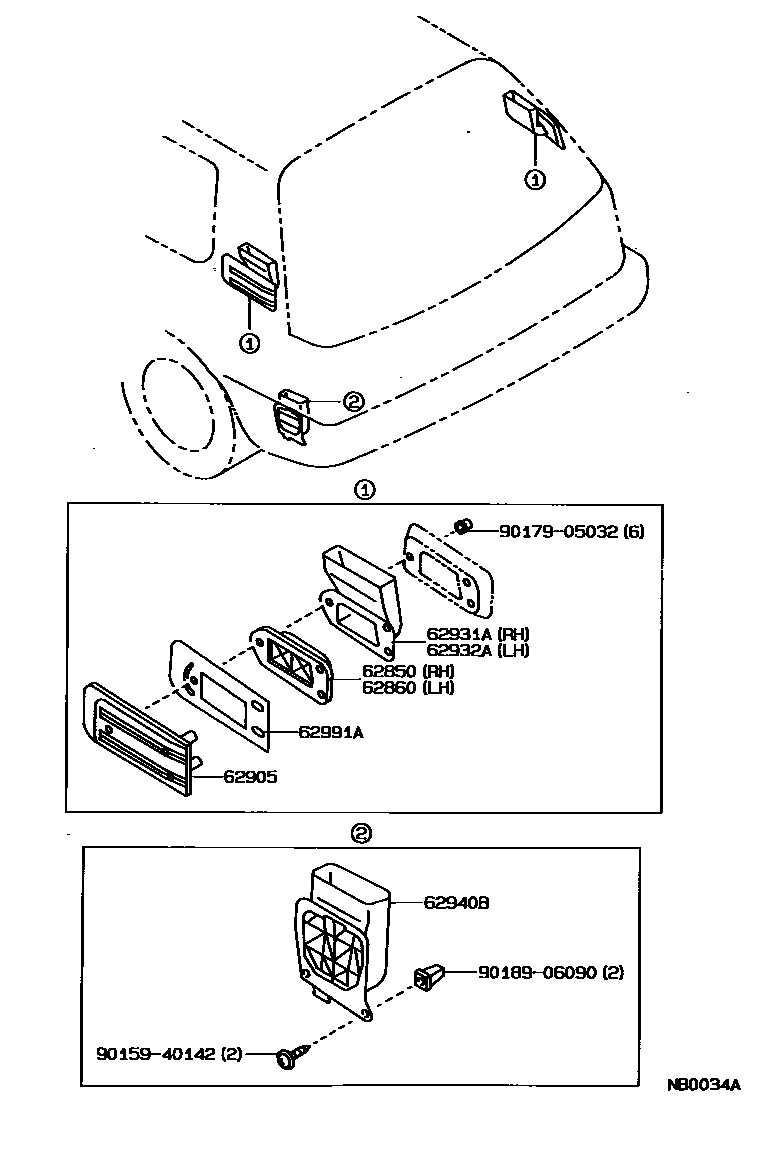 ①

①

②

①

90179-05032 (6)

62931A (RH)
62932A (LH)

62850 (RH)
62860 (LH)

62991A

62905

②

62940B

90189-06090 (2)

90159-40142 (2)

NB0034A