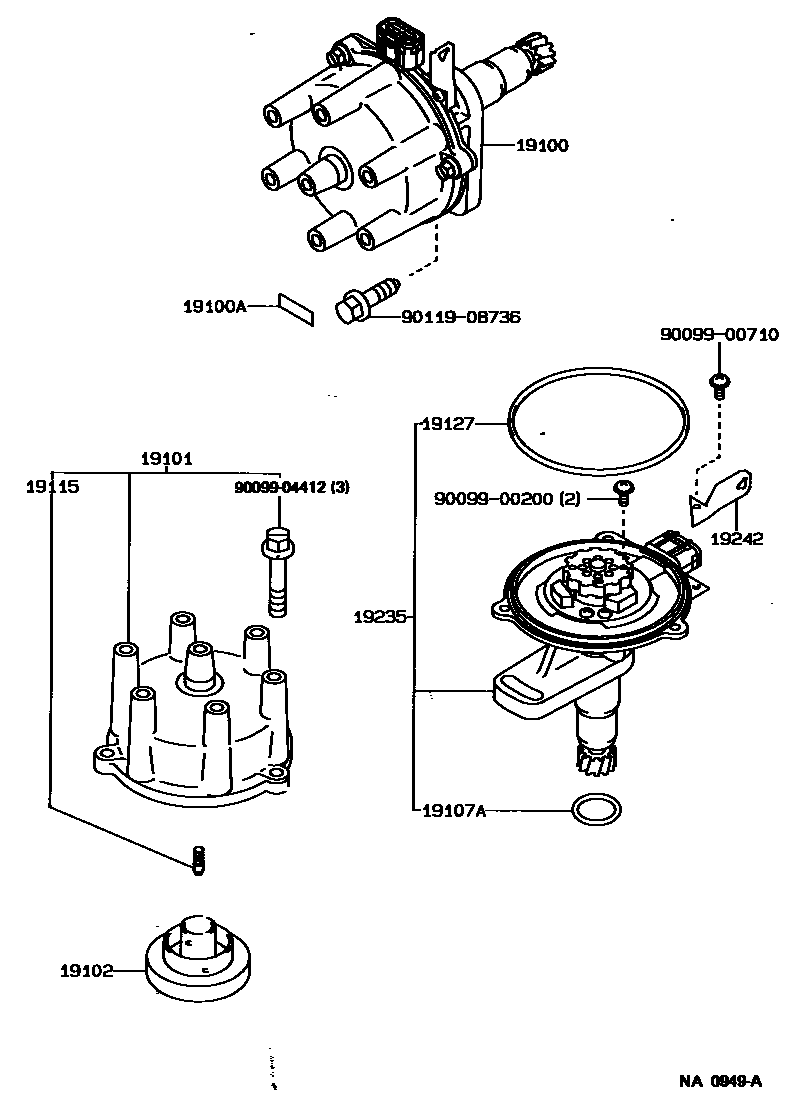 19100

19100A

90119-08736

90099-00710

19127

19101

19115

90099-04412 (3)

90099-00200 (2)

19242

19235

19107A

19102

NA 0949-A