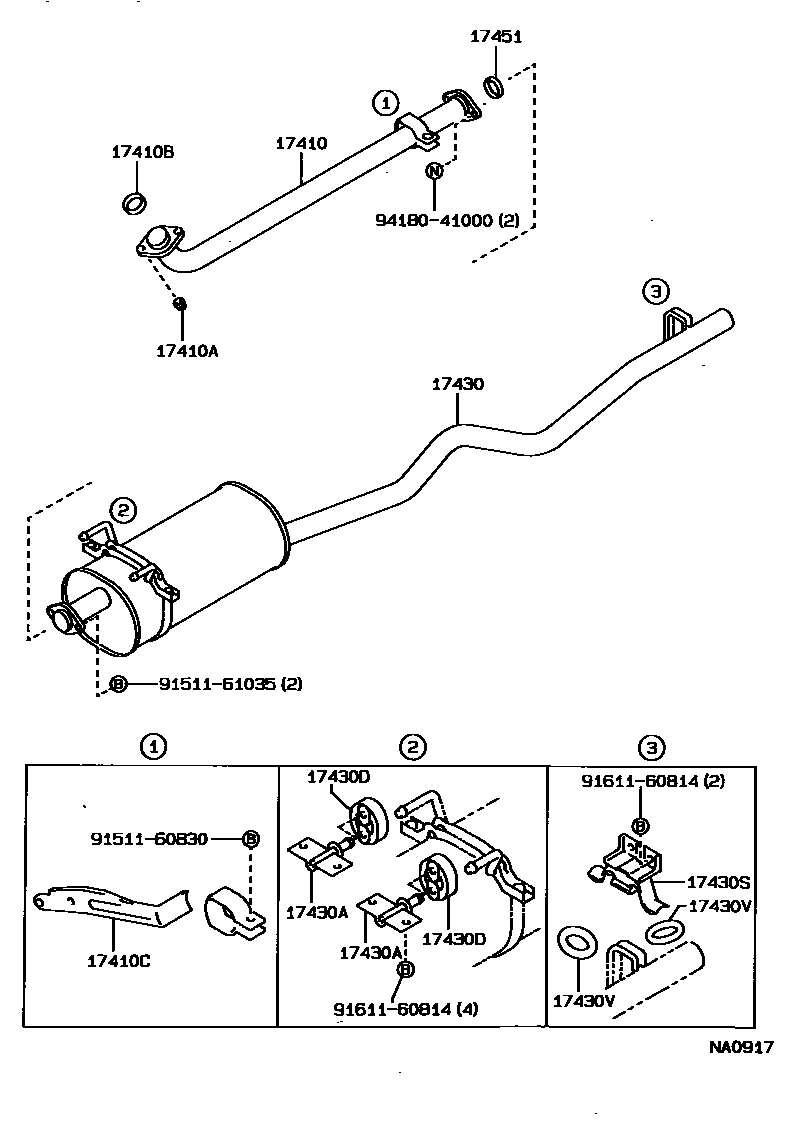 17451

1

17410B

17410

N

94180-41000 (2)

17410A

3

17430

2

B 91511-61035 (2)

1

91511-60830 B

17410C

2

17430D

17430A

17430A

17430D

B

91611-60814 (4)

3

91611-60814 (2)

B

17430S

17430V

17430V

NA0917