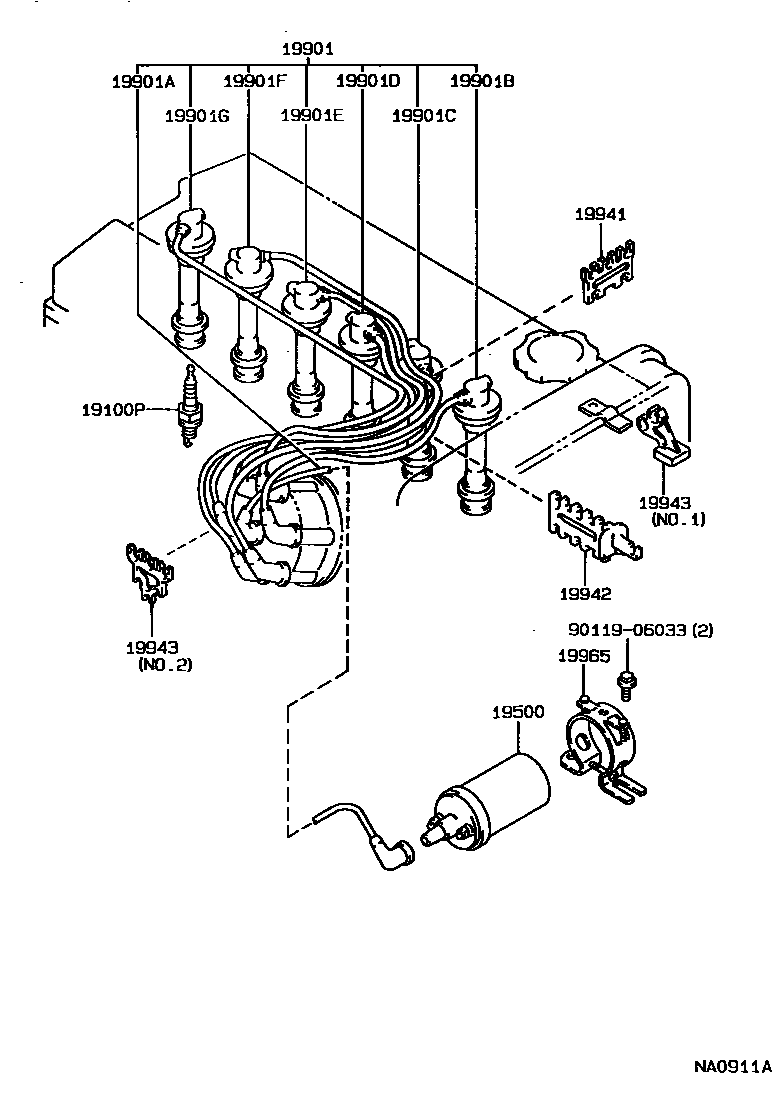 19901
19901A
19901F
19901D
19901B
19901G
19901E
19901C
19941
19100P
19943
(NO.1)
19942
19943
(NO.2)
90119-06033 (2)
19965
19500
NA0911A