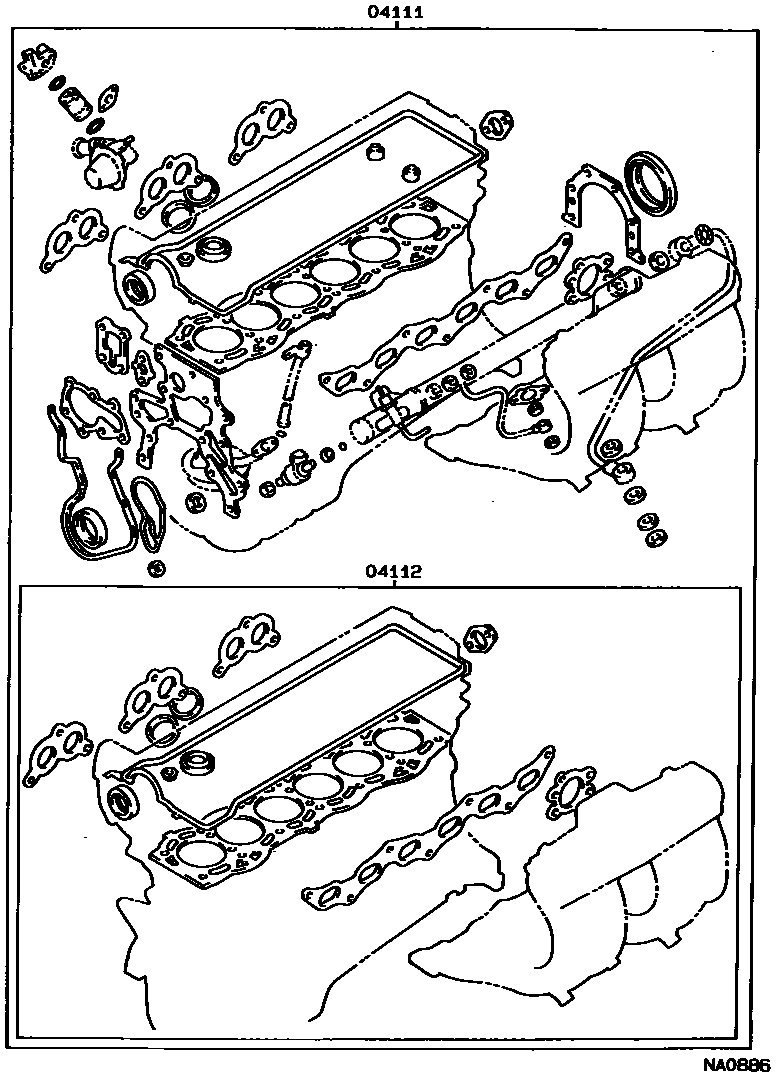 04111

04112

NA0886