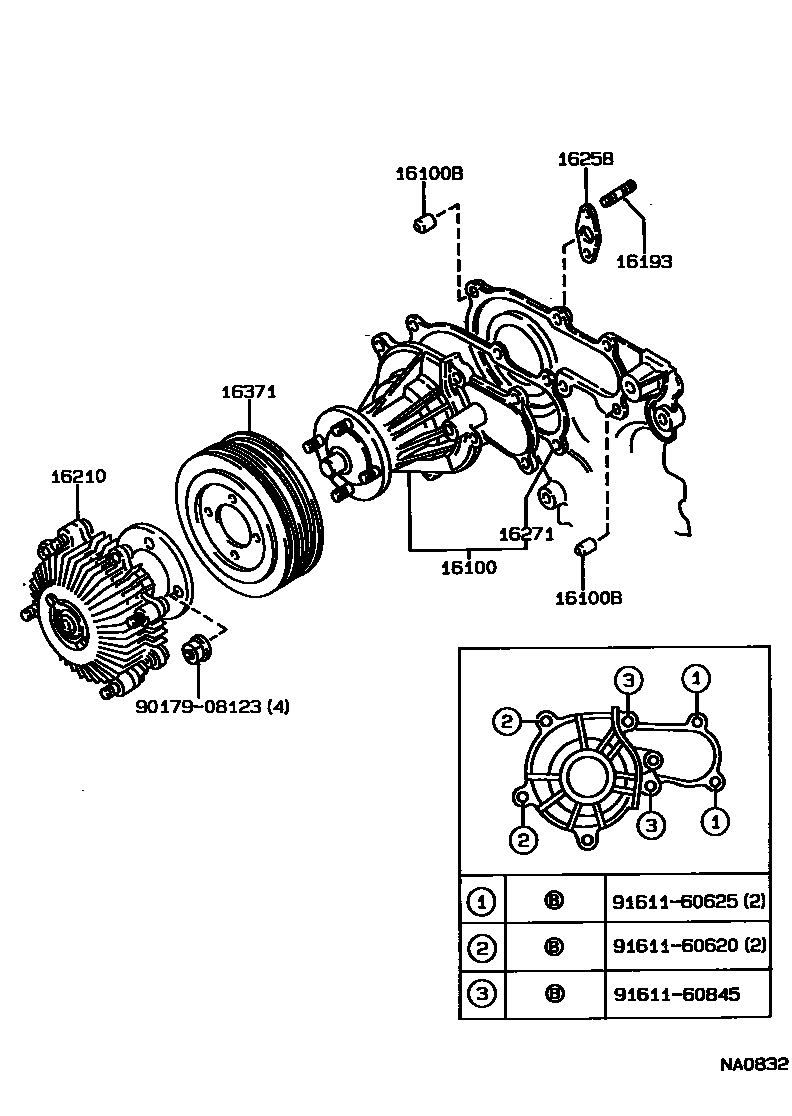 16100B
16258
16193
16371
16210
16271
16100
16100B
90179-08123 (4)

3 1
2
2 3 1

| 1 | B | 91611-60625 (2) |
|---|---|---|
| 2 | B | 91611-60620 (2) |
| 3 | B | 91611-60845 |

NA0832