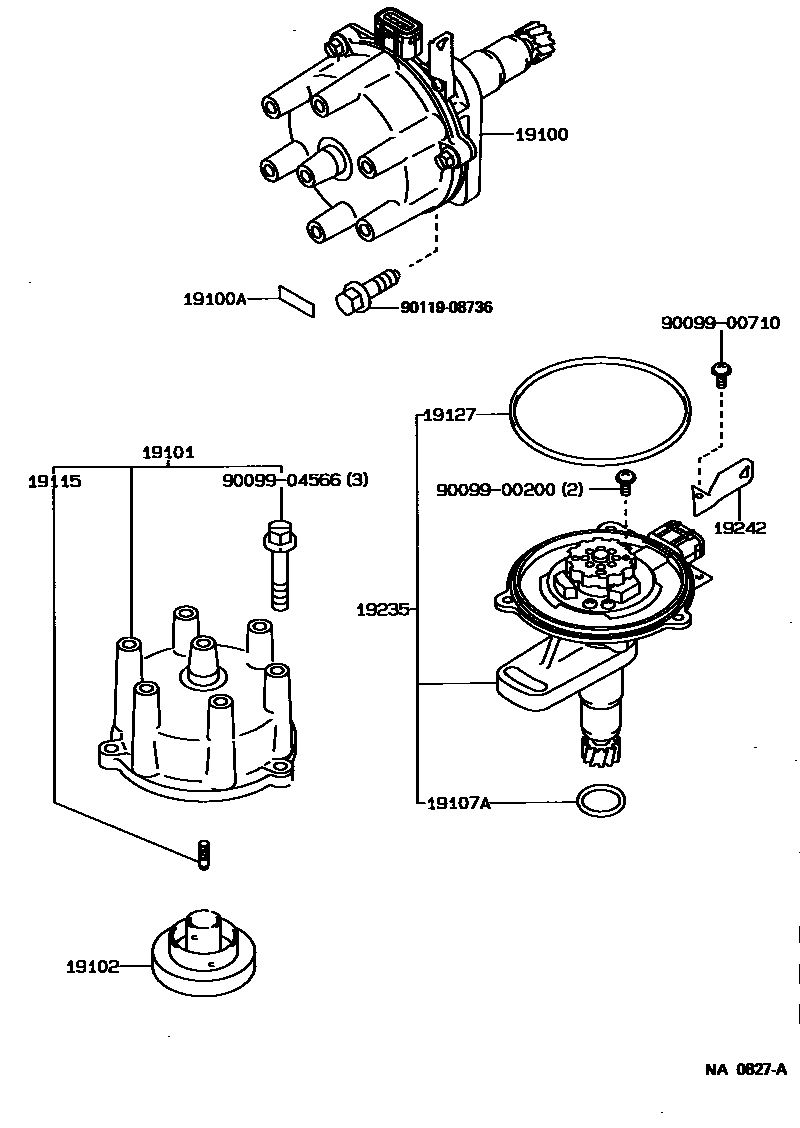 19100

19100A

90119-08736

90099-00710

19127

19101

19115

90099-04566 (3)

90099-00200 (2)

19242

19235

19107A

19102

NA 0827-A