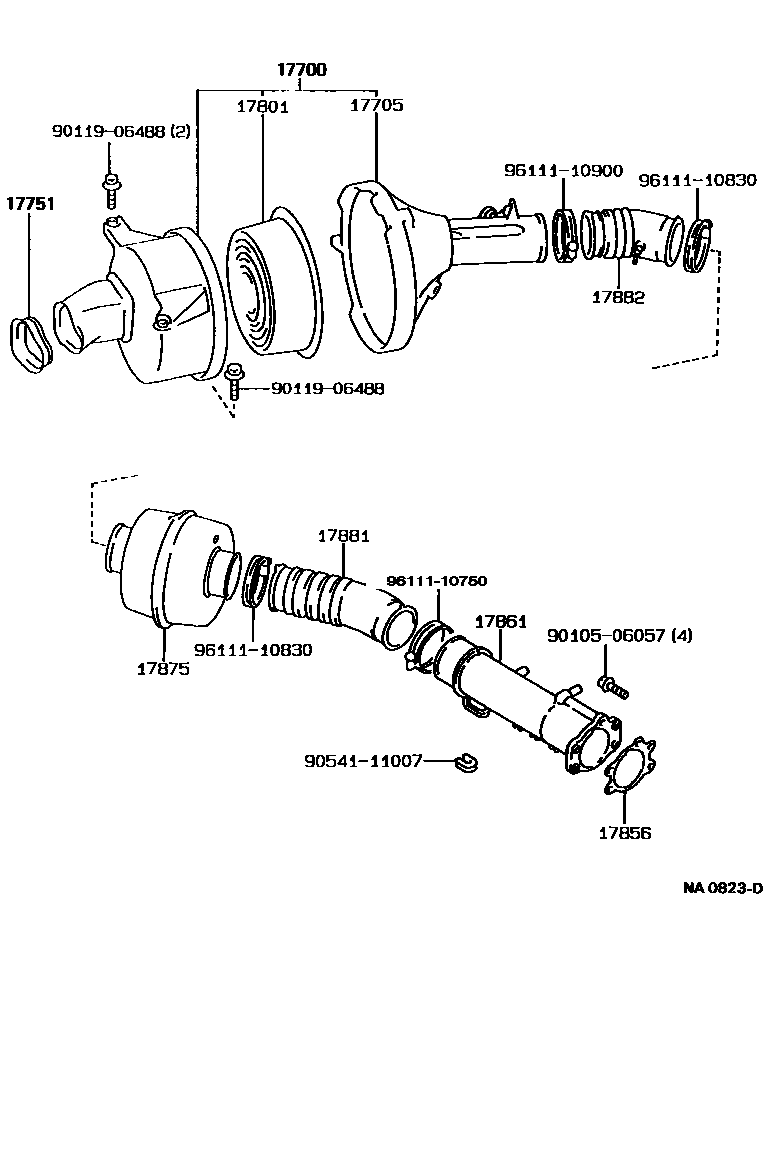 17700
17801
17705
90119-06488 (2)
17751
96111-10900
96111-10830
17882
90119-06488
17881
96111-10750
17861
90105-06057 (4)
96111-10830
17875
90541-11007
17856
NA 0823-D