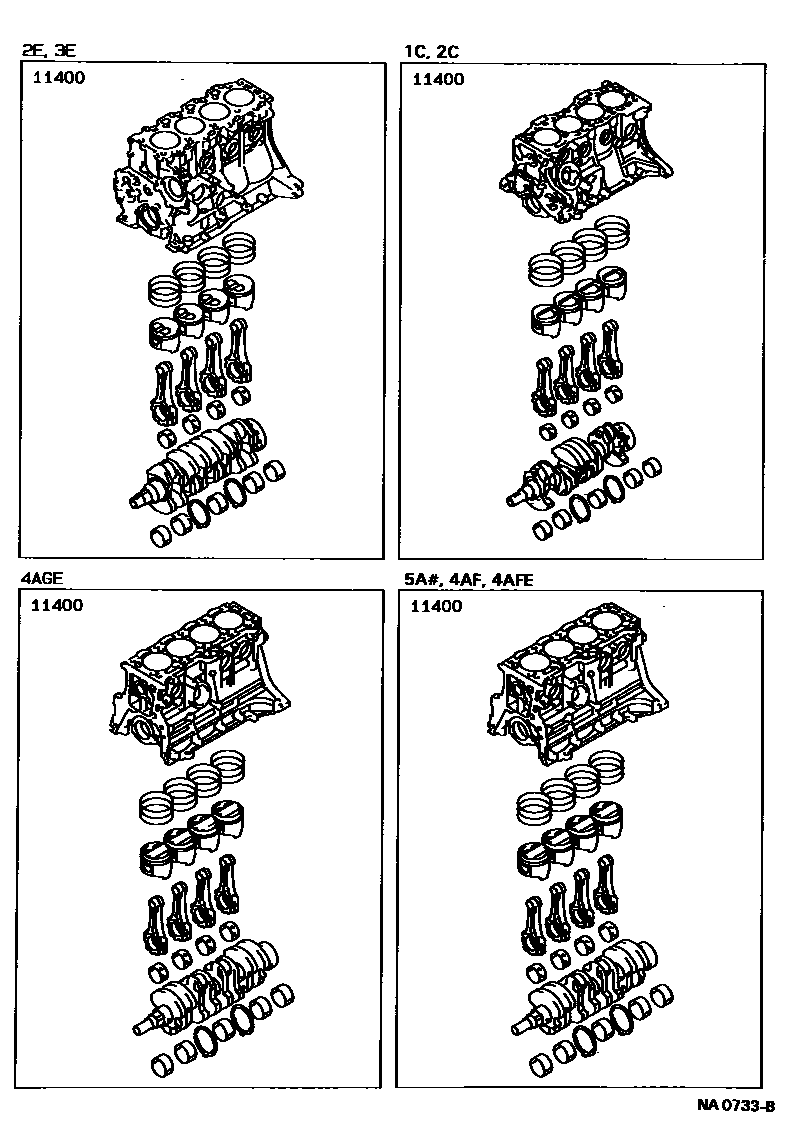 2E, 3E

11400

1C, 2C

11400

4AGE

11400

5A#, 4AF, 4AFE

11400

NA 0733-B