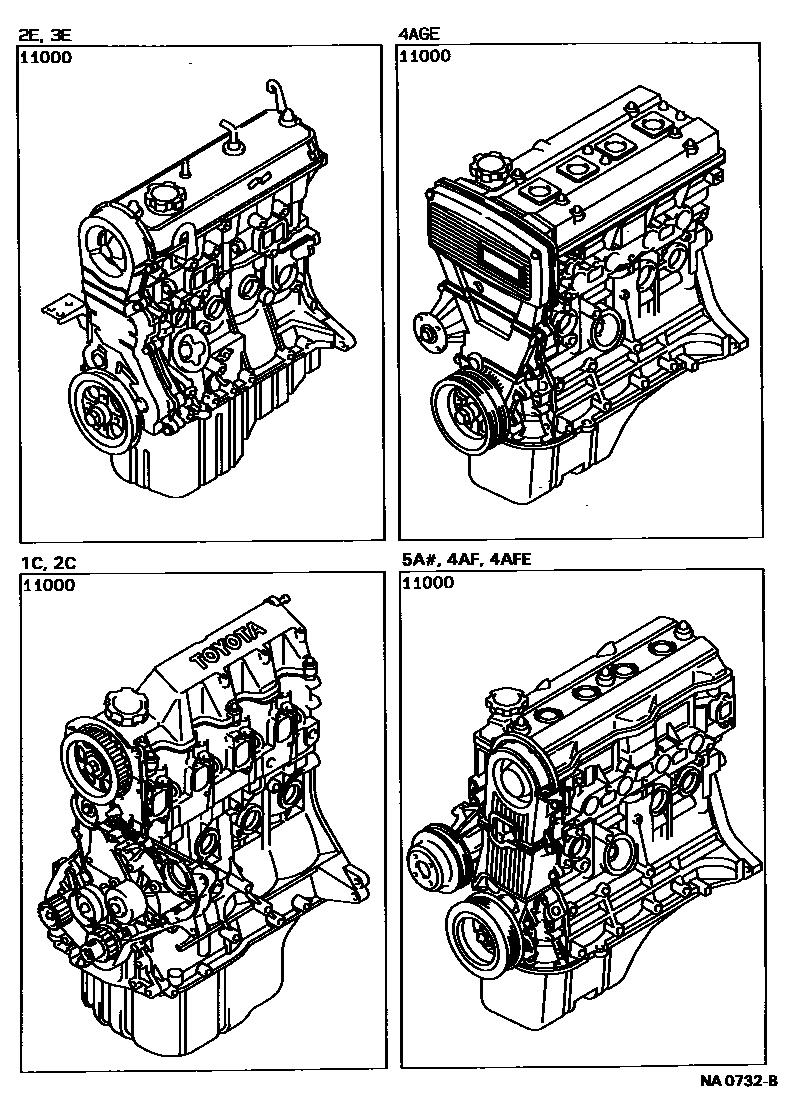 2E, 3E
11000

4AGE
11000

1C, 2C
11000

TOYOTA

5A#, 4AF, 4AFE
11000

NA 0732-B