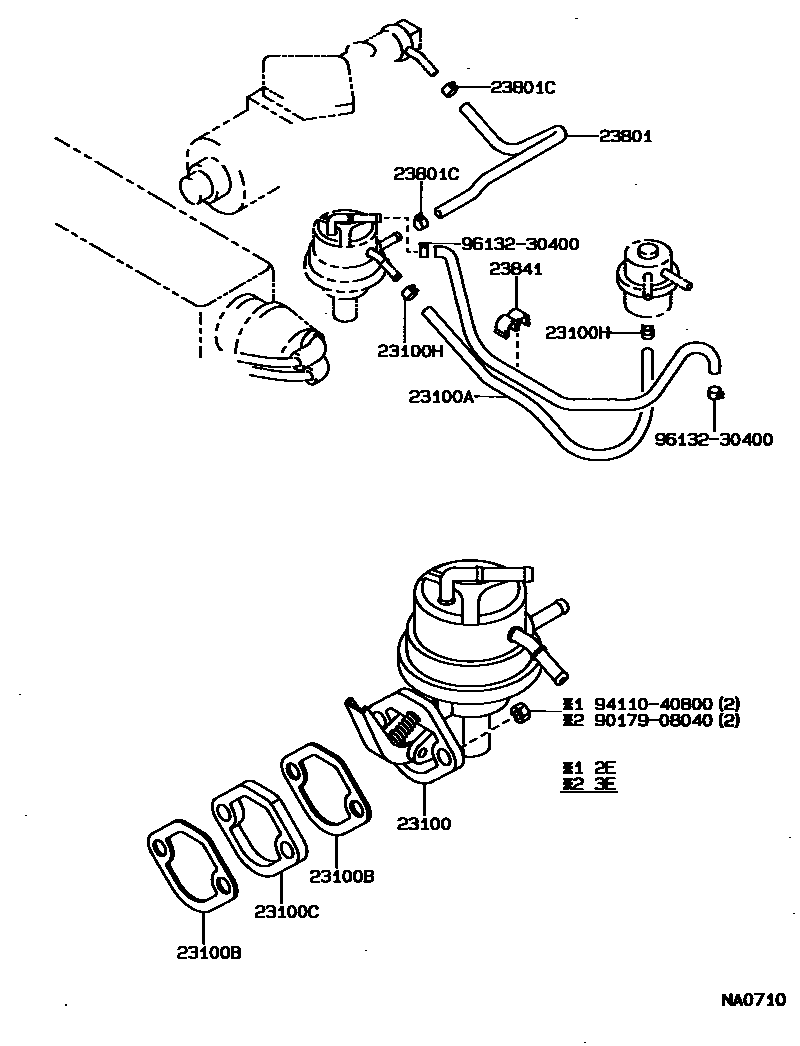 23801C
23801
23801C
96132-30400
23841
23100H
23100H
23100A
96132-30400

※1 94110-40800 (2)
※2 90179-08040 (2)

※1 2E
※2 3E

23100
23100B
23100C
23100B

NA0710