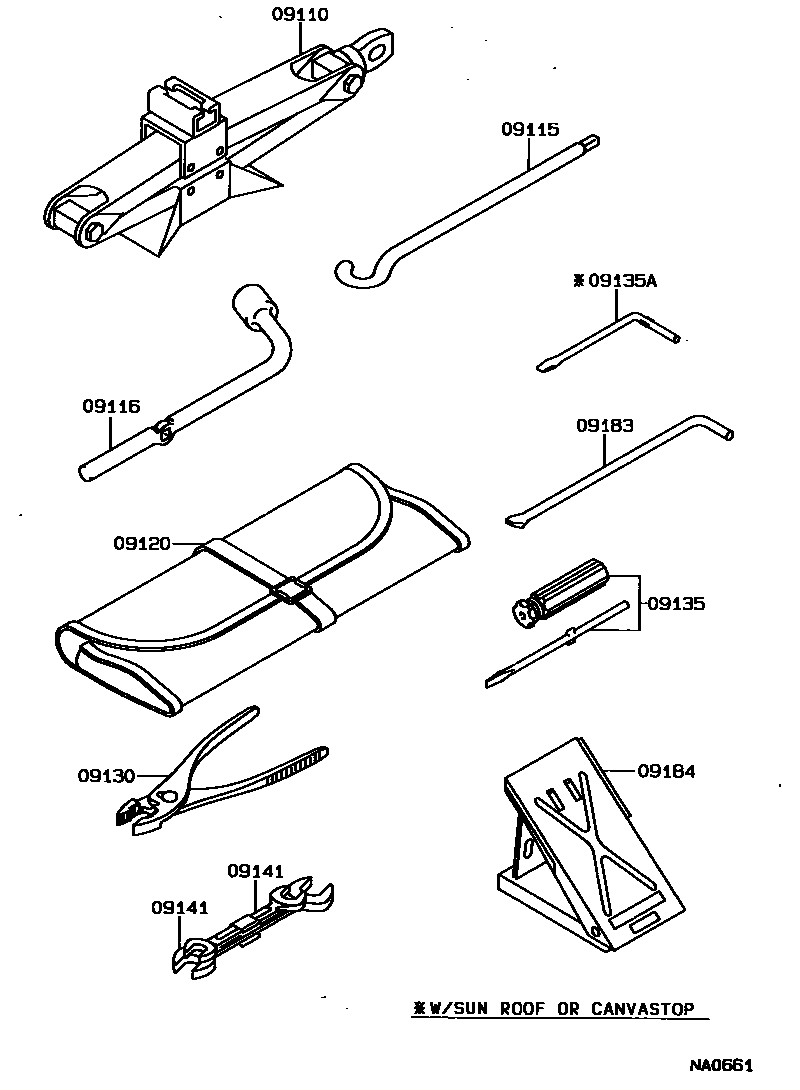 09110

09115

※09135A

09116

09183

09120

09135

09130

09184

09141

09141

※W/SUN ROOF OR CANVASTOP

NA0661