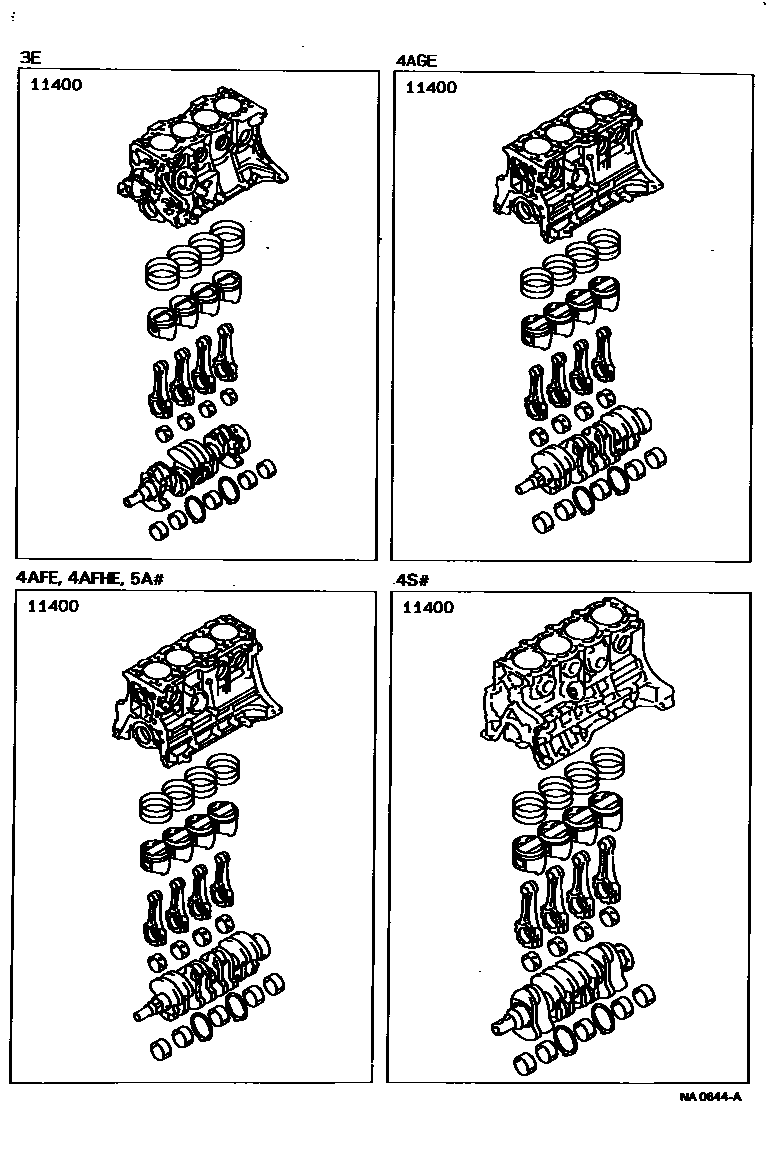 3E

11400

4AGE

11400

4AFE, 4AFHE, 5A#

11400

4S#

11400

NA 0644-A