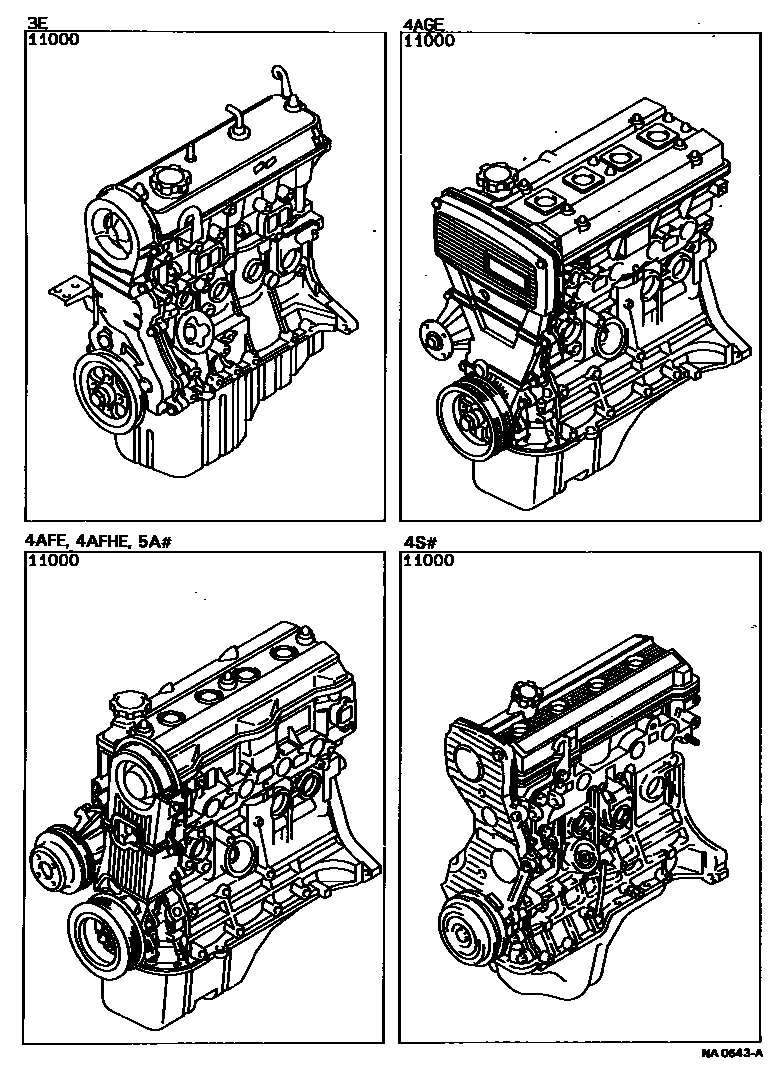 3E
11000

4AGE
11000

4AFE, 4AFHE, 5A#
11000

4S#
11000

NA 0643-A