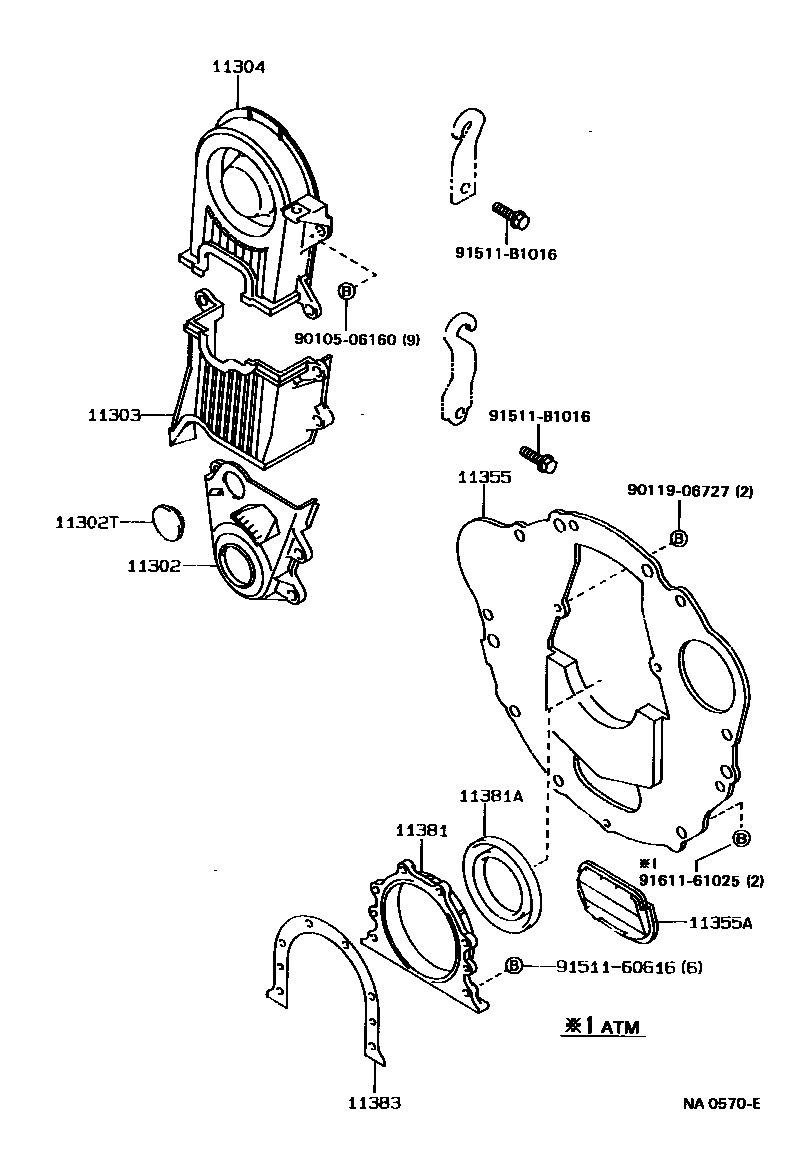 11304

91511-B1016

B
90105-06160 (9)

11303

91511-B1016

11355

90119-06727 (2)
B

11302T

11302

11381A

11381

B
※1
91611-61025 (2)

11355A

B 91511-60616 (6)

※1 ATM

11383

NA 0570-E