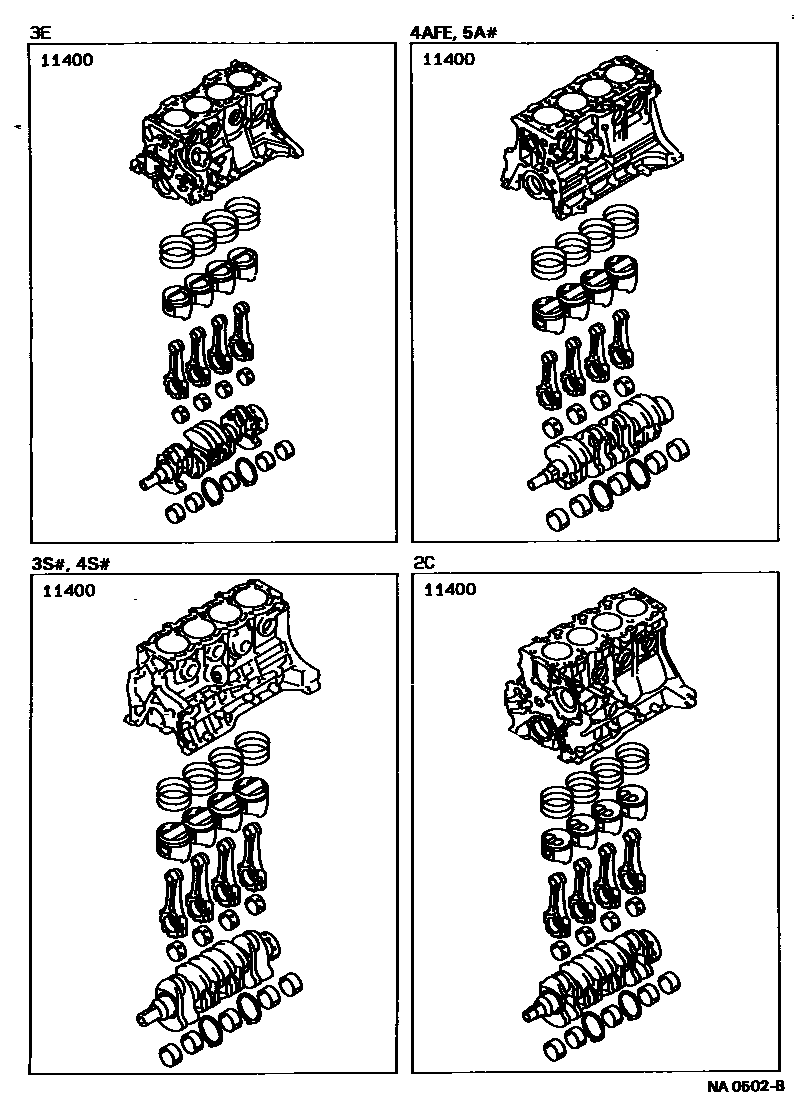 3E
11400

4AFE, 5A#
11400

3S#, 4S#
11400

2C
11400

NA 0502-B