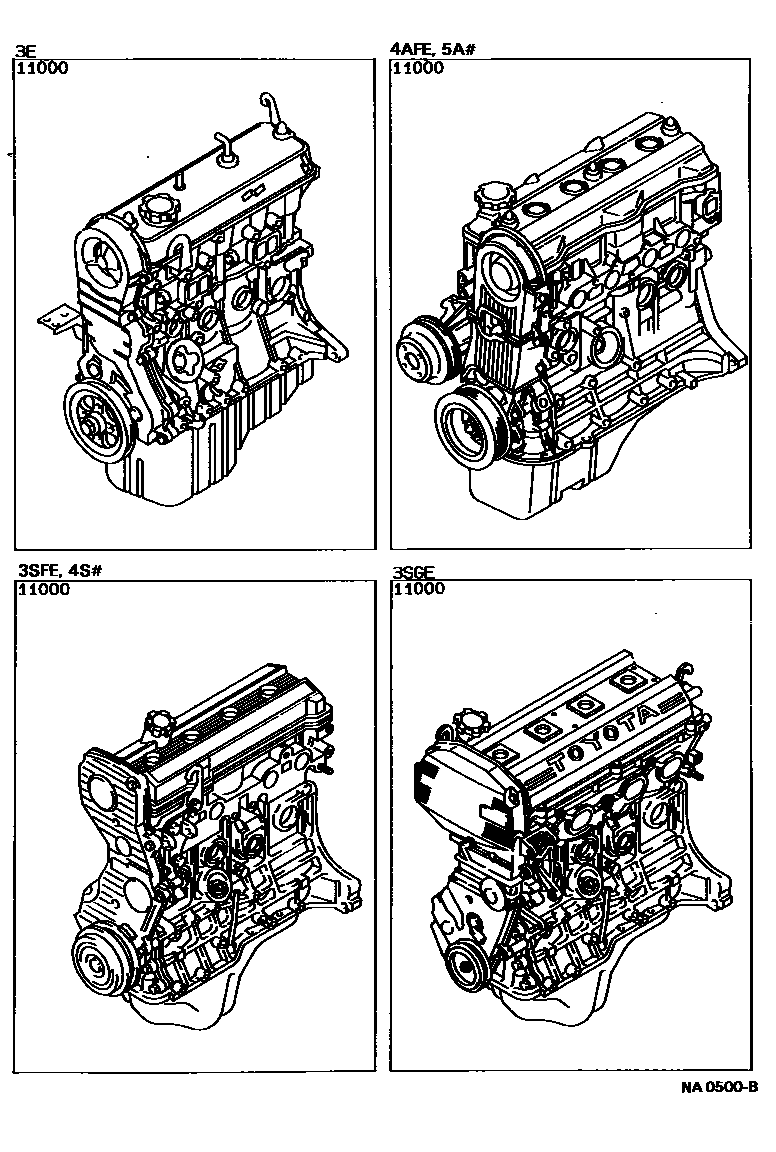 3E
11000

4AFE, 5A#
11000

3SFE, 4S#
11000

3SGE
11000

TOYOTA

NA 0500-B