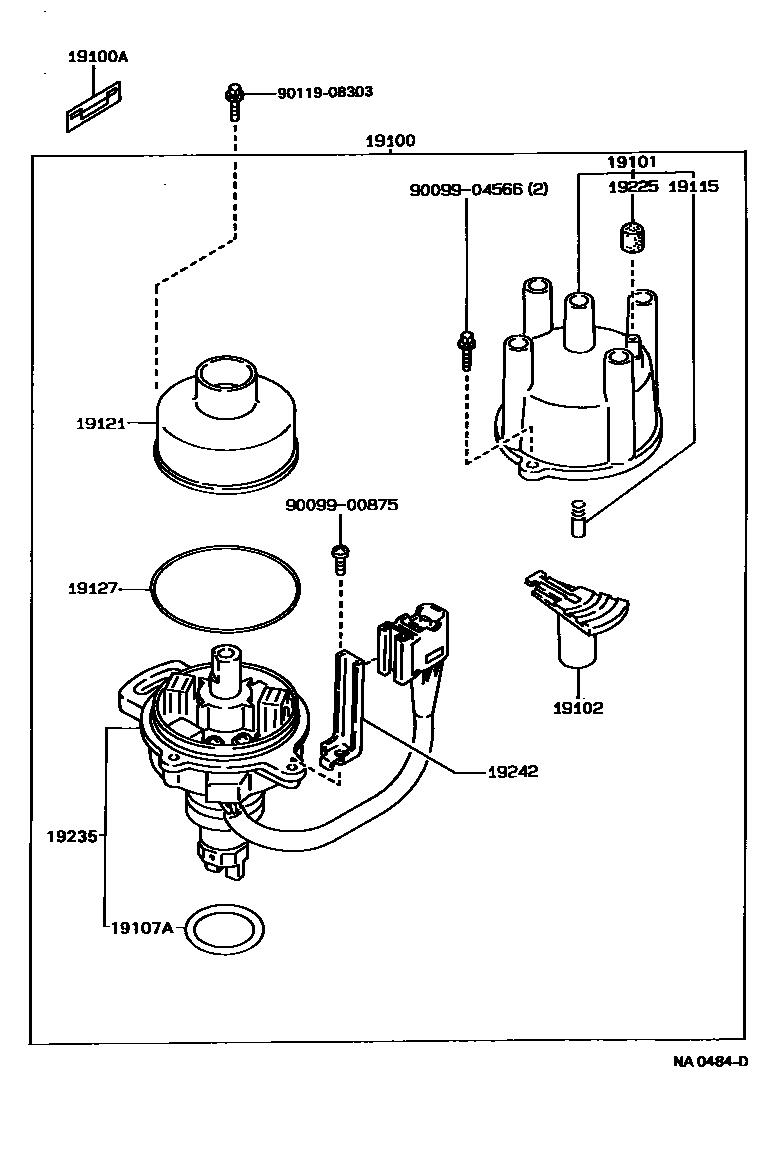 19100A

90119-08303

19100

19101

90099-04566 (2)

19225

19115

19121

90099-00875

19127

19102

19242

19235

19107A

NA 0484-D