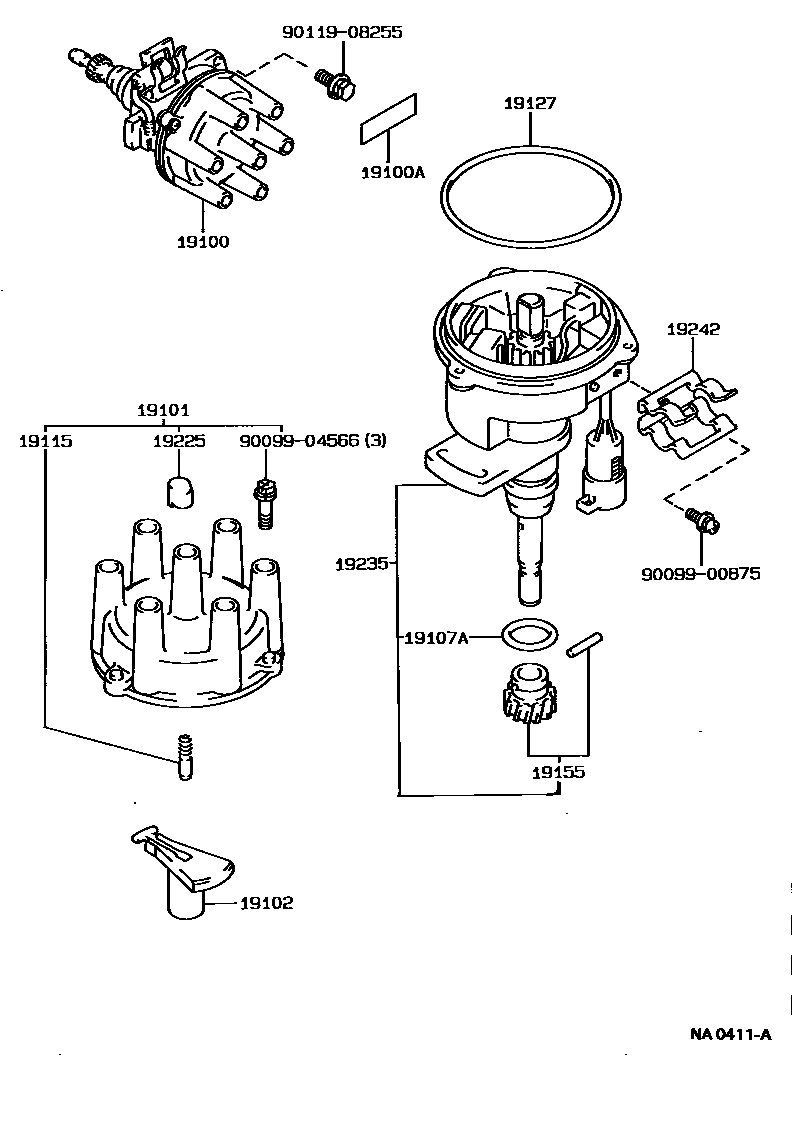 90119-08255
19127
19100A
19100
19242
19101
19115
19225
90099-04566 (3)
19235
90099-00875
19107A
19155
19102
NA 0411-A