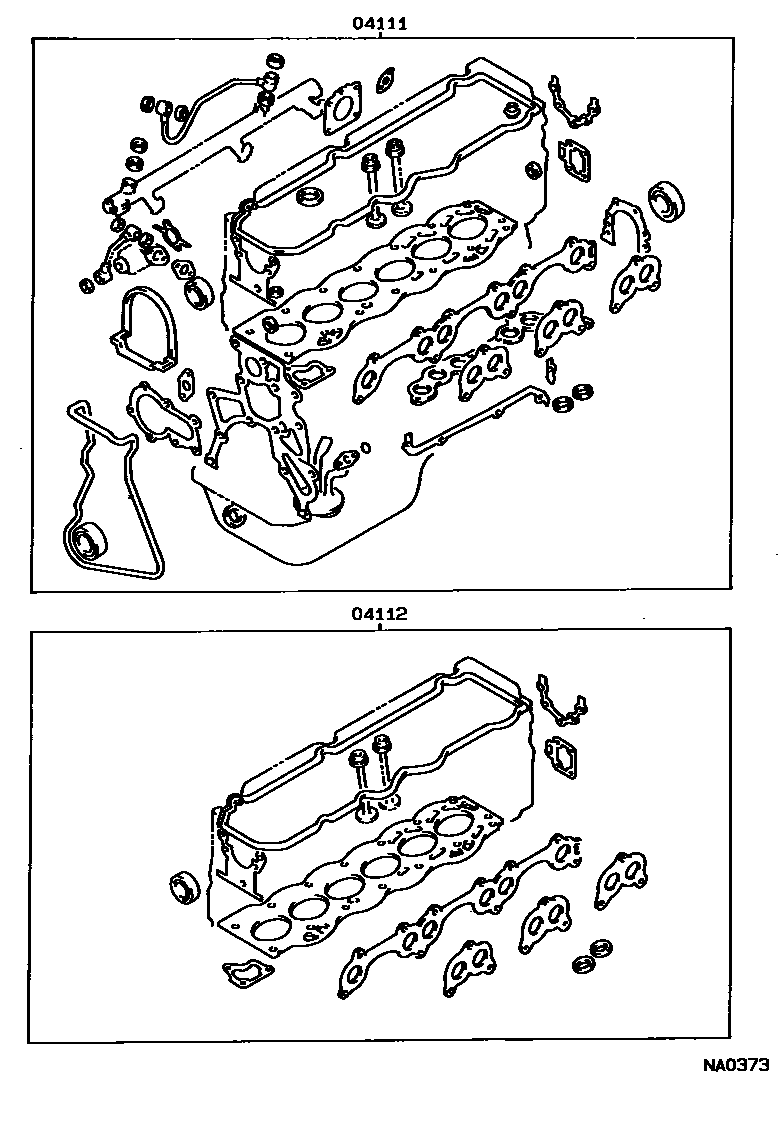 04111

04112

NA0373