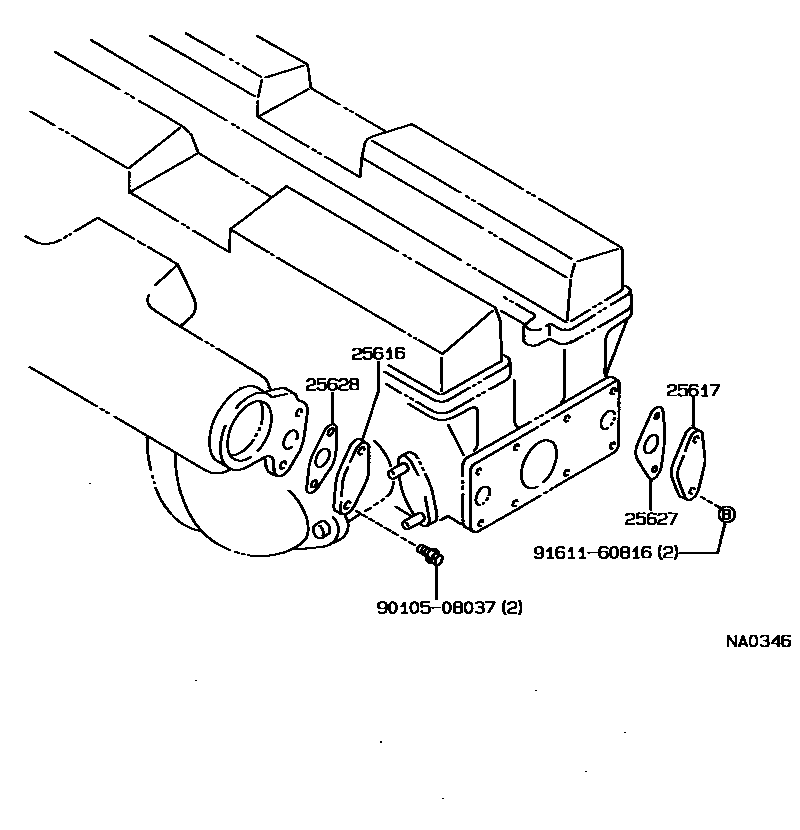 25616
25628
25617
25627
91611-60816 (2)
90105-08037 (2)
NA0346