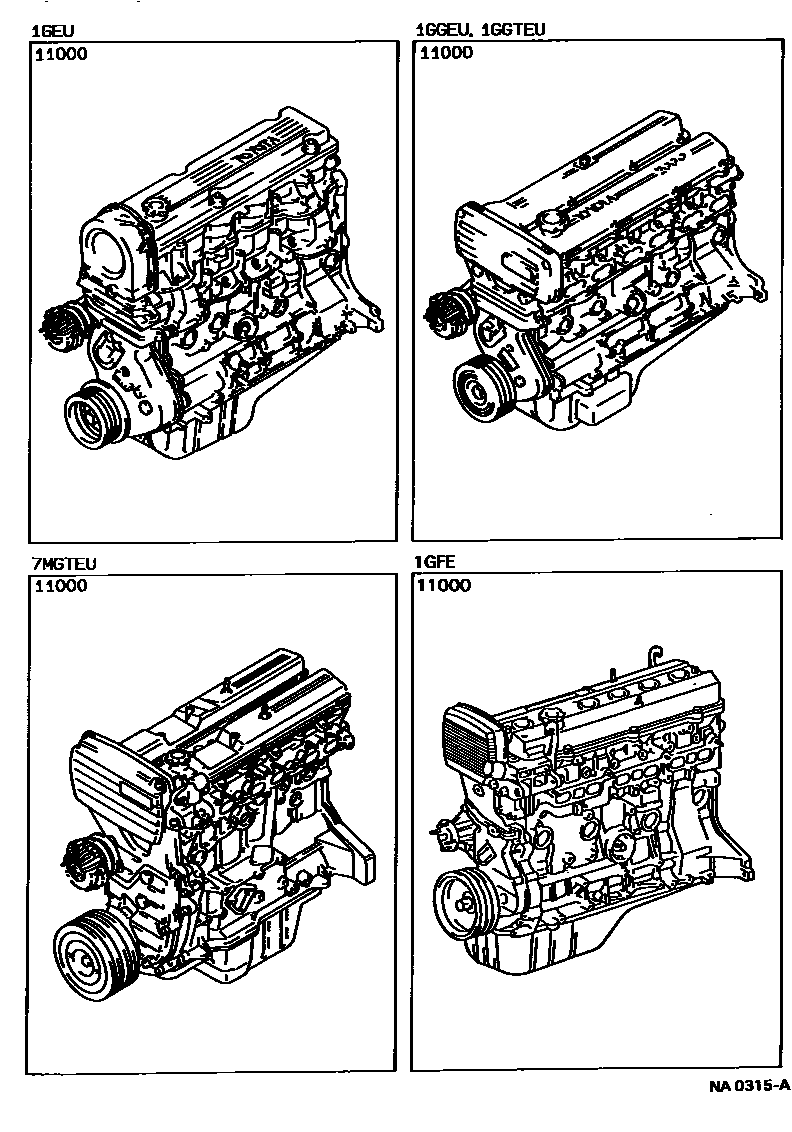 1GEU
11000

1GGEU, 1GGTEU
11000

7MGTEU
11000

1GFE
11000

NA 0315-A