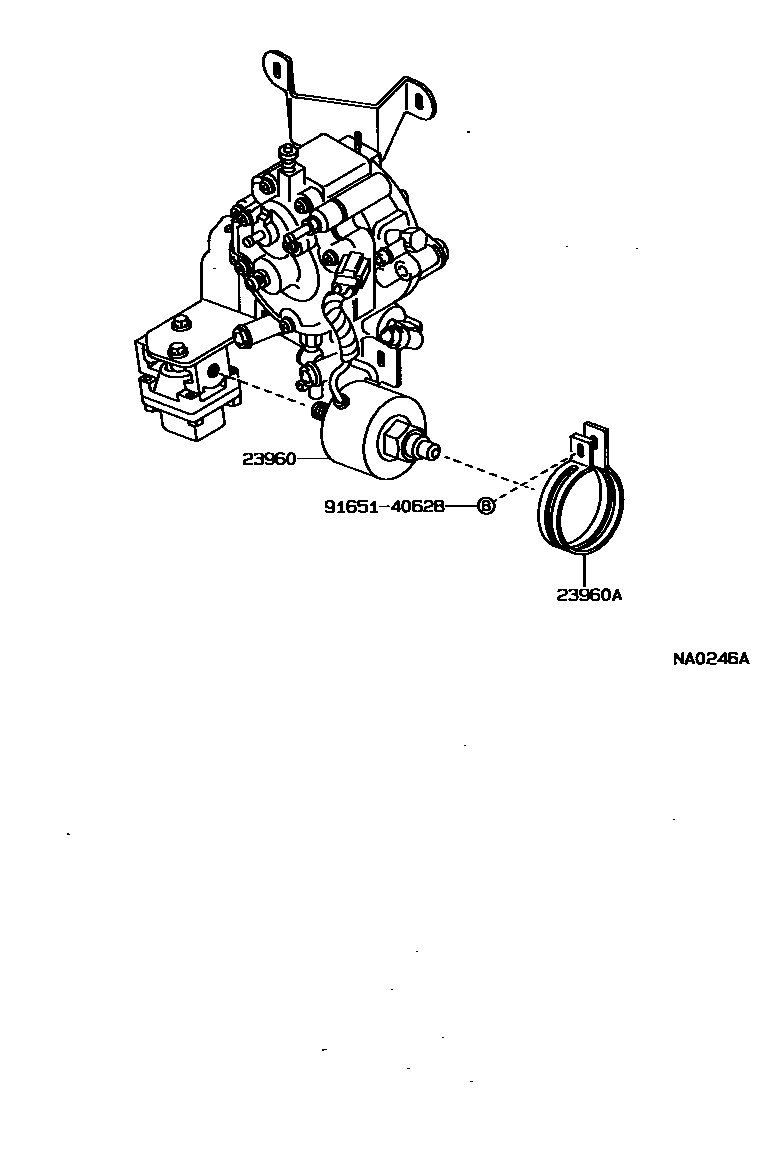 23960

91651-40628

B

23960A

NA0246A