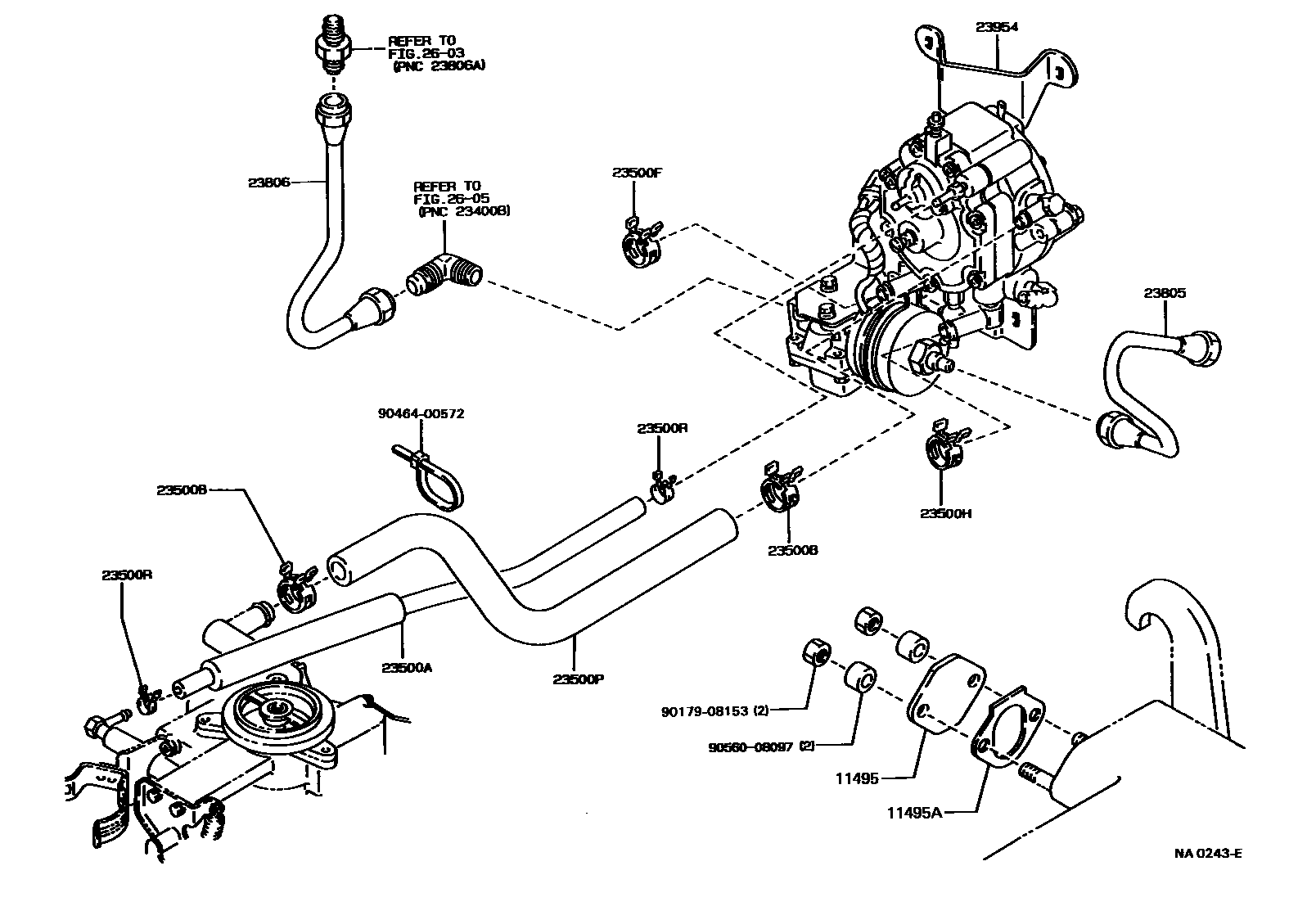 REFER TO
FIG.26-03
(PNC 23806A)

23954

23806

REFER TO
FIG.26-05
(PNC 23400B)

23500F

23805

90464-00572

23500R

23500B

23500H

23500B

23500R

23500A

23500P

90179-08153 (2)

90560-08097 (2)

11495

11495A

NA 0243-E