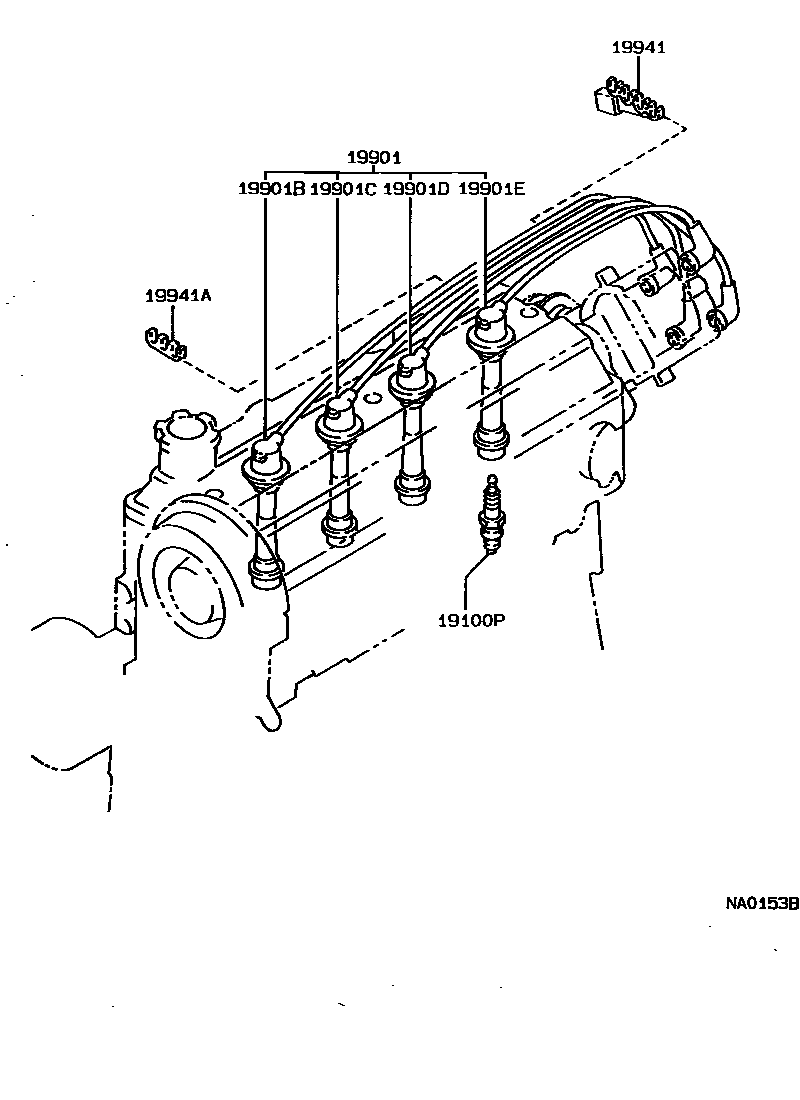 19941

19901

19901B 19901C 19901D 19901E

19941A

19100P

NA0153B