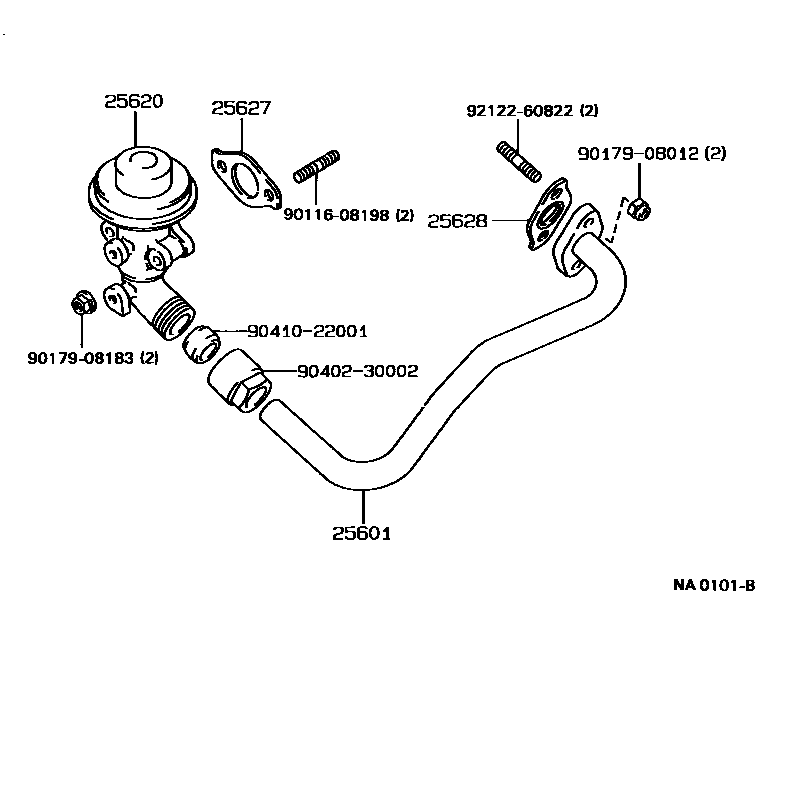 25620

25627

92122-60822 (2)

90179-08012 (2)

90116-08198 (2)

25628

90179-08183 (2)

90410-22001

90402-30002

25601

NA 0101-B