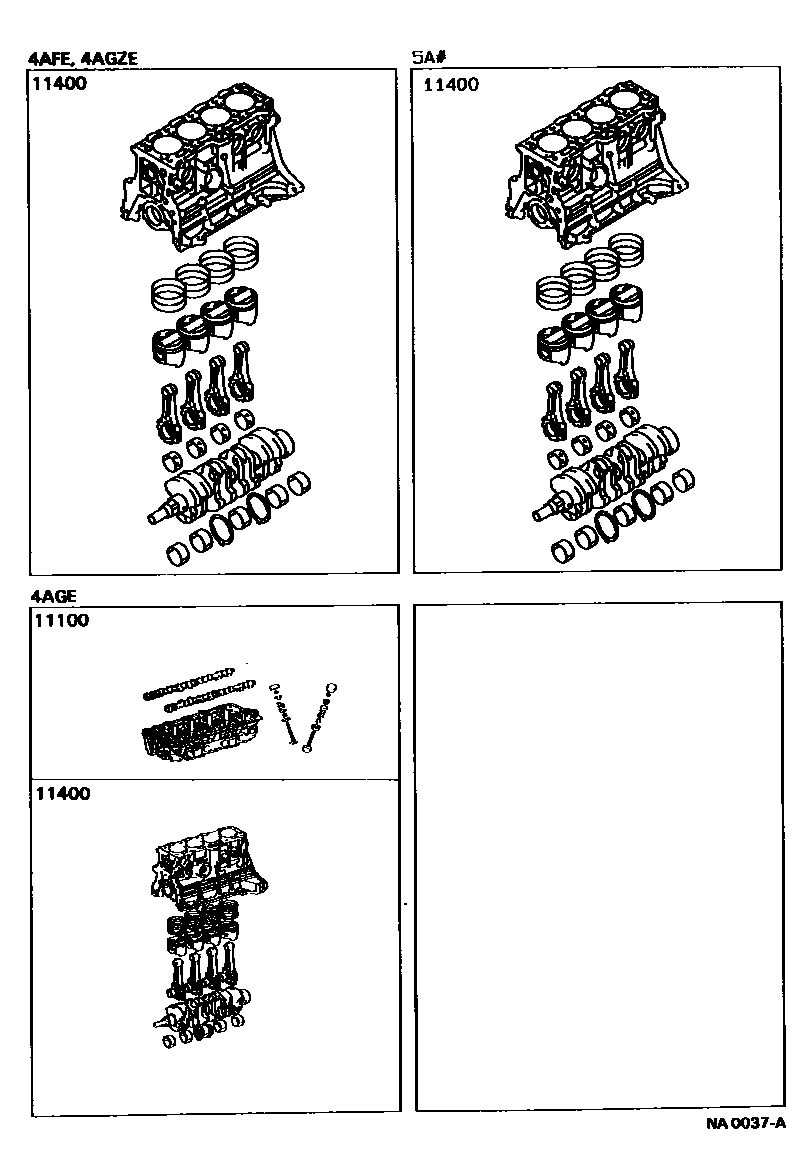 4AFE, 4AGZE

11400

5A#

11400

4AGE

11100

11400

NA 0037-A