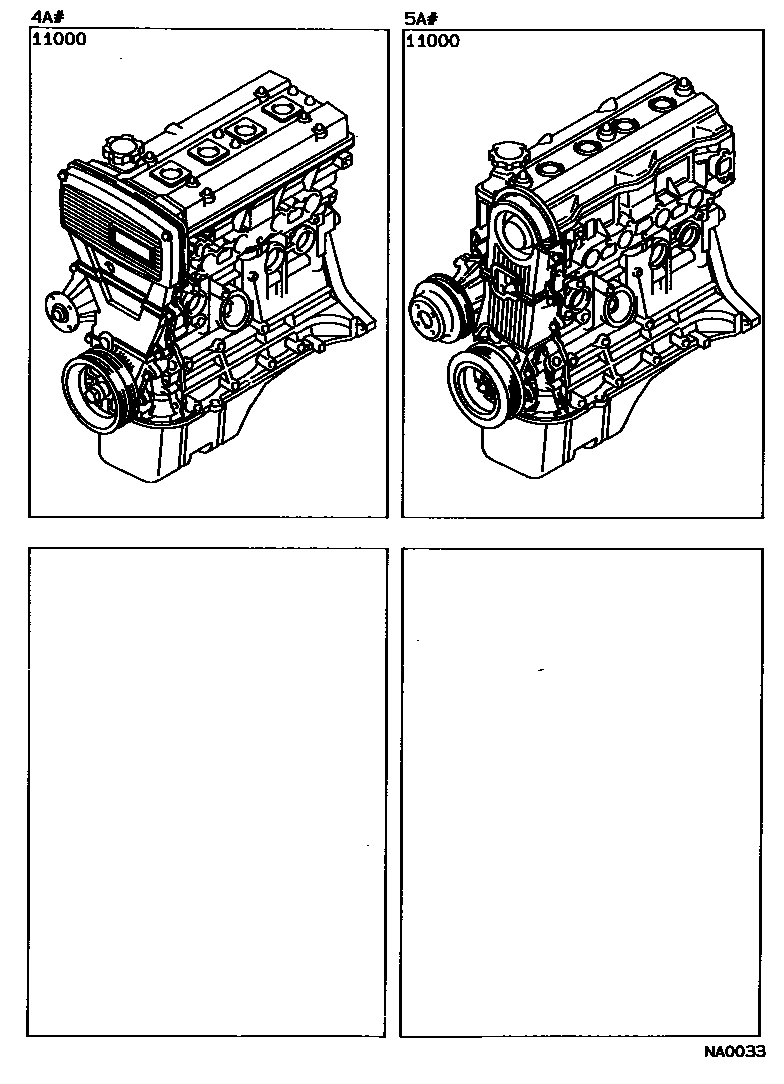 4A#
11000

5A#
11000

NA0033