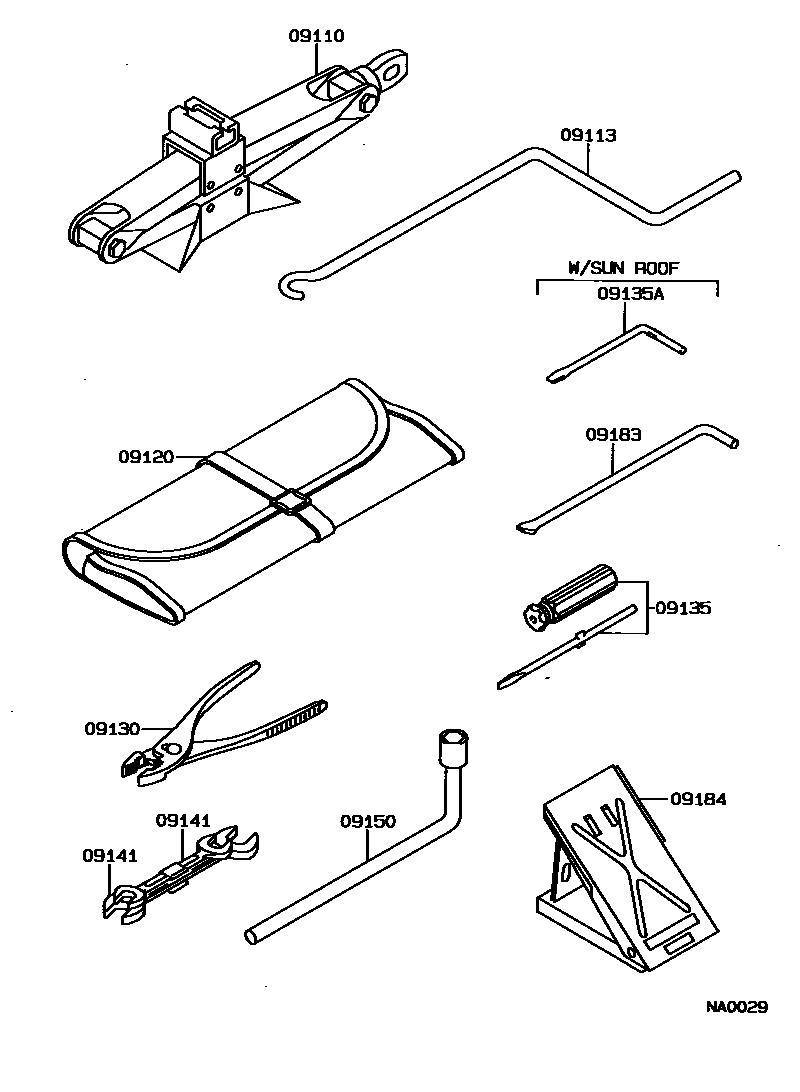 09110

09113

W/SUN ROOF

09135A

09120

09183

09135

09130

09141

09141

09150

09184

NA0029