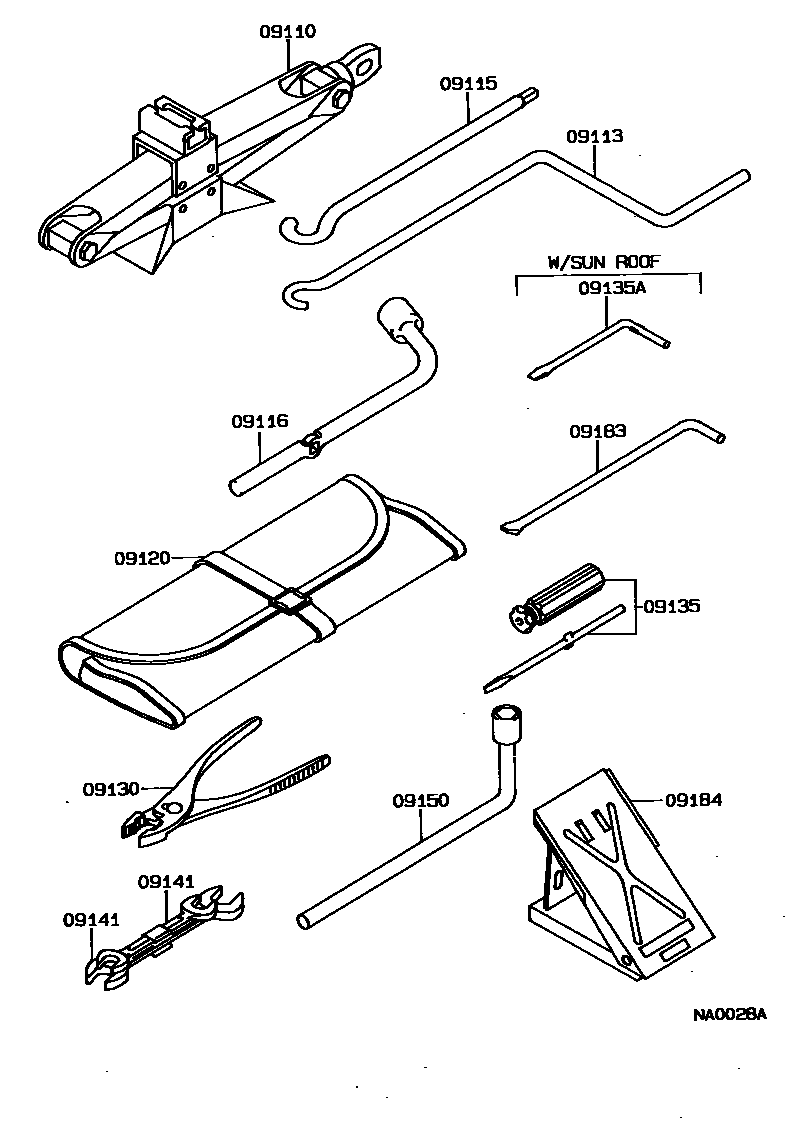 09110
09115
09113
W/SUN ROOF
09135A
09116
09183
09120
09135
09130
09150
09184
09141
09141
NA0028A